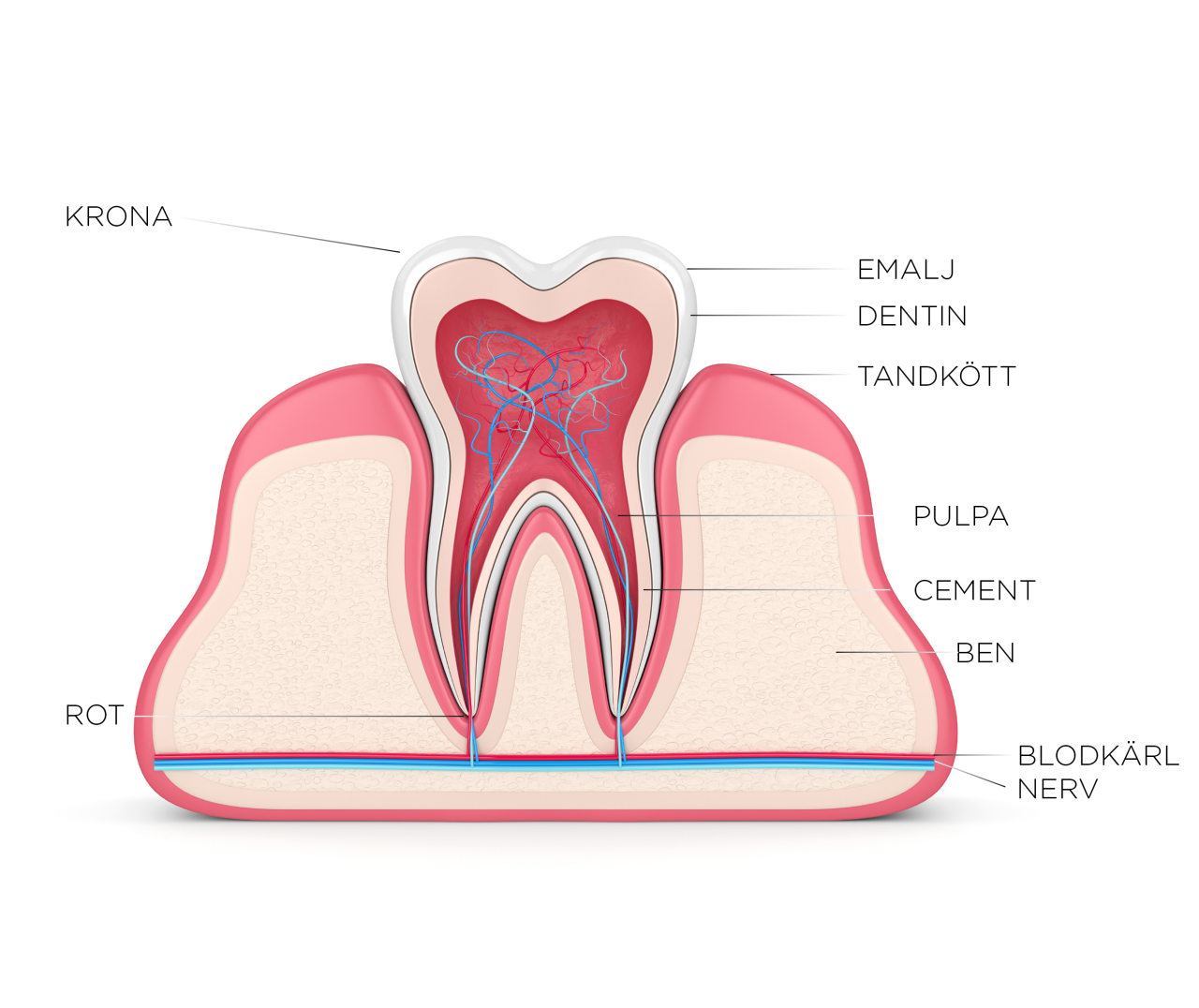 KRONA
EMALJ
DENTIN
TANDKÖTT
PULPA
CEMENT
BEN
ROT
BLODKÄRL
NERV