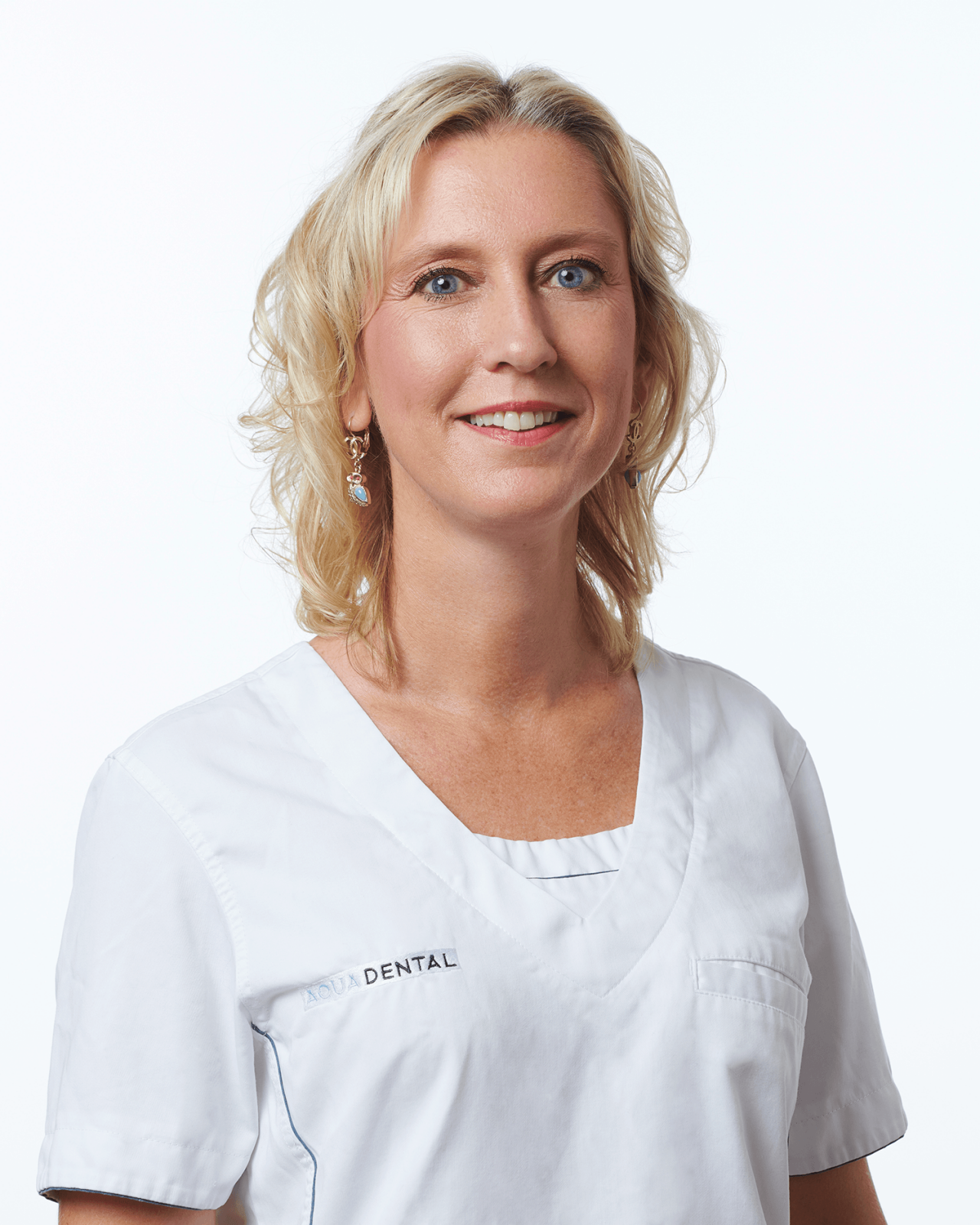 AQUA DENTAL