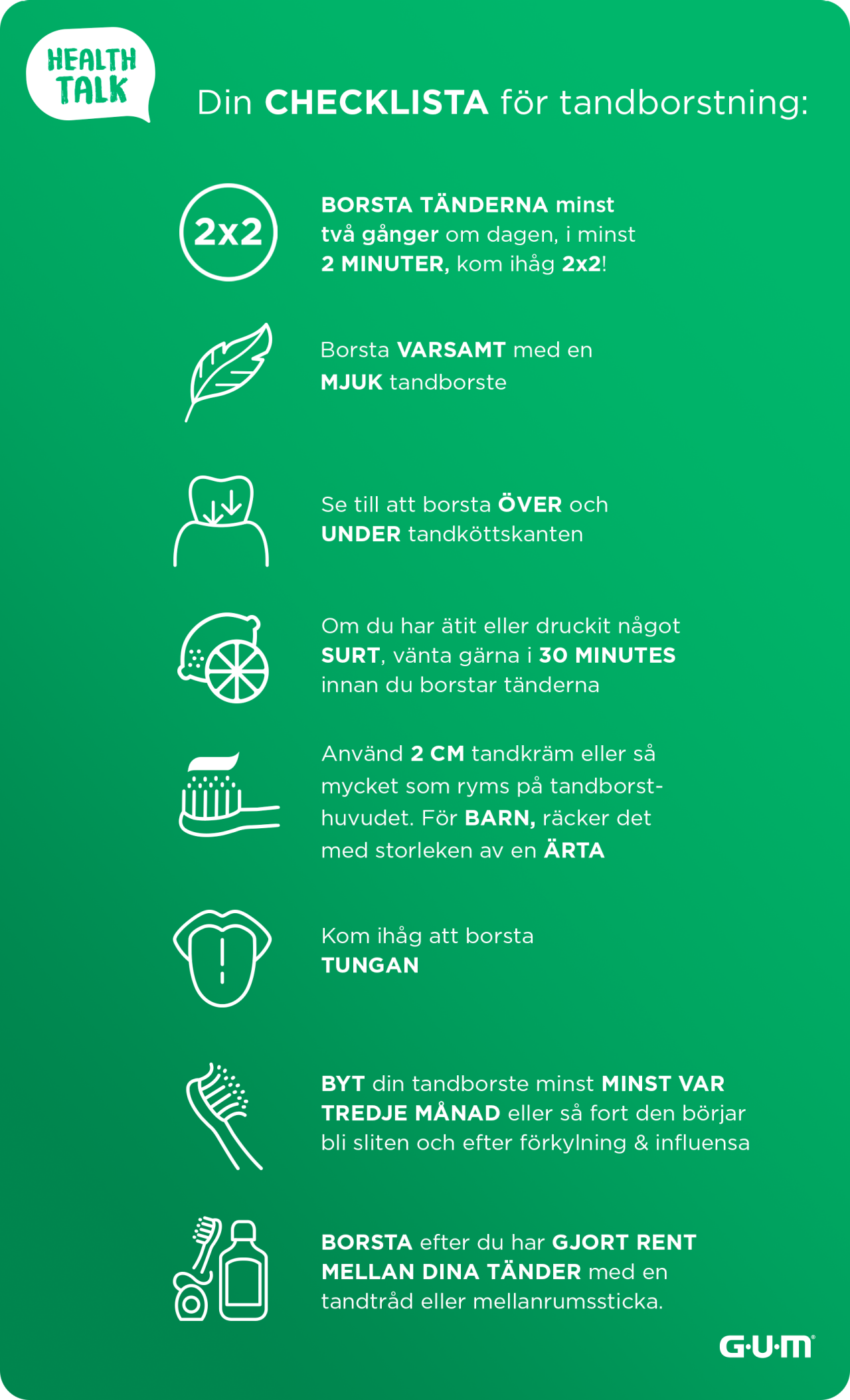 HEALTH TALK

Din CHECKLISTA för tandborstning:

2x2

BORSTA TÄNDERNA minst två gånger om dagen, i minst 2 MINUTER, kom ihåg 2x2!

Borsta VARSAMT med en MJUK tandborste

Se till att borsta ÖVER och UNDER tandköttskanten

Om du har ätit eller druckit något SURT, vänta gärna i 30 MINUTES innan du borstar tänderna

Använd 2 CM tandkräm eller så mycket som ryms på tandborsthuvudet. För BARN, räcker det med storleken av en ÄRTA

Kom ihåg att borsta TUNGAN

BYT din tandborste minst MINST VAR TREDJE MÅNAD eller så fort den börjar bli sliten och efter förkylning & influensa

BORSTA efter du har GJORT RENT MELLAN DINA TÄNDER med en tandtråd eller mellanrumssticka.

G·U·M®