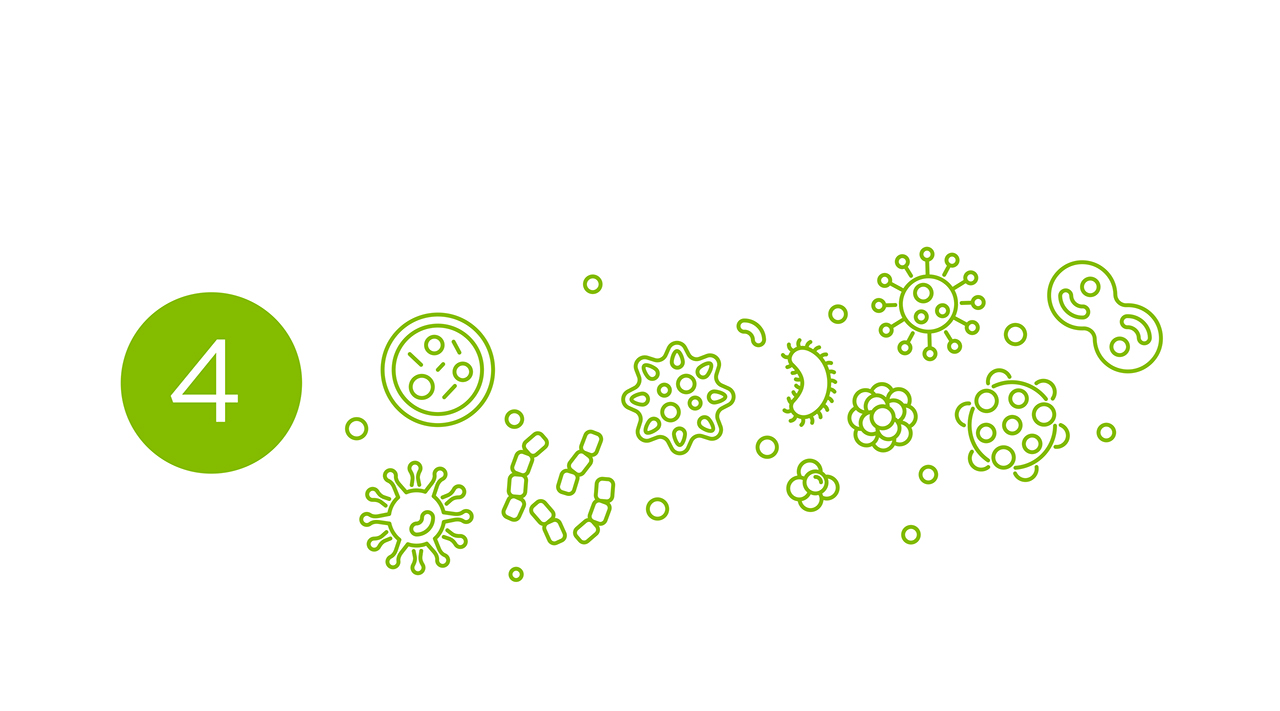 4