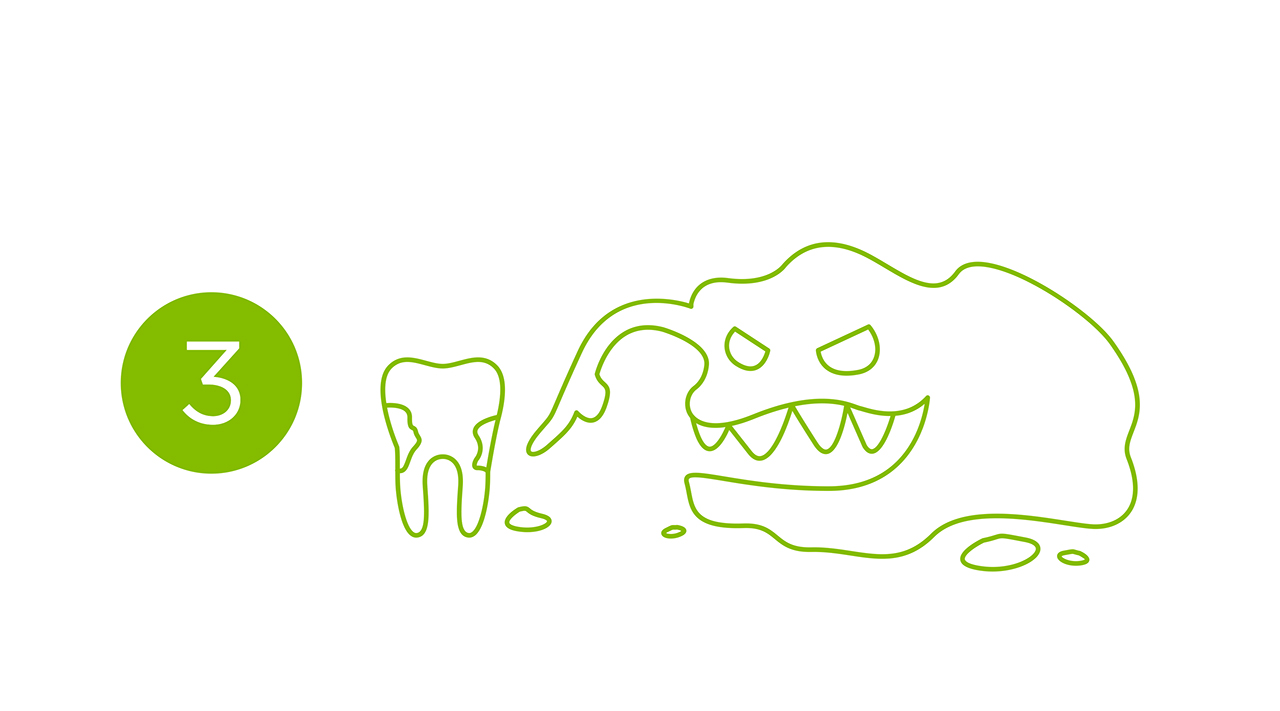 3