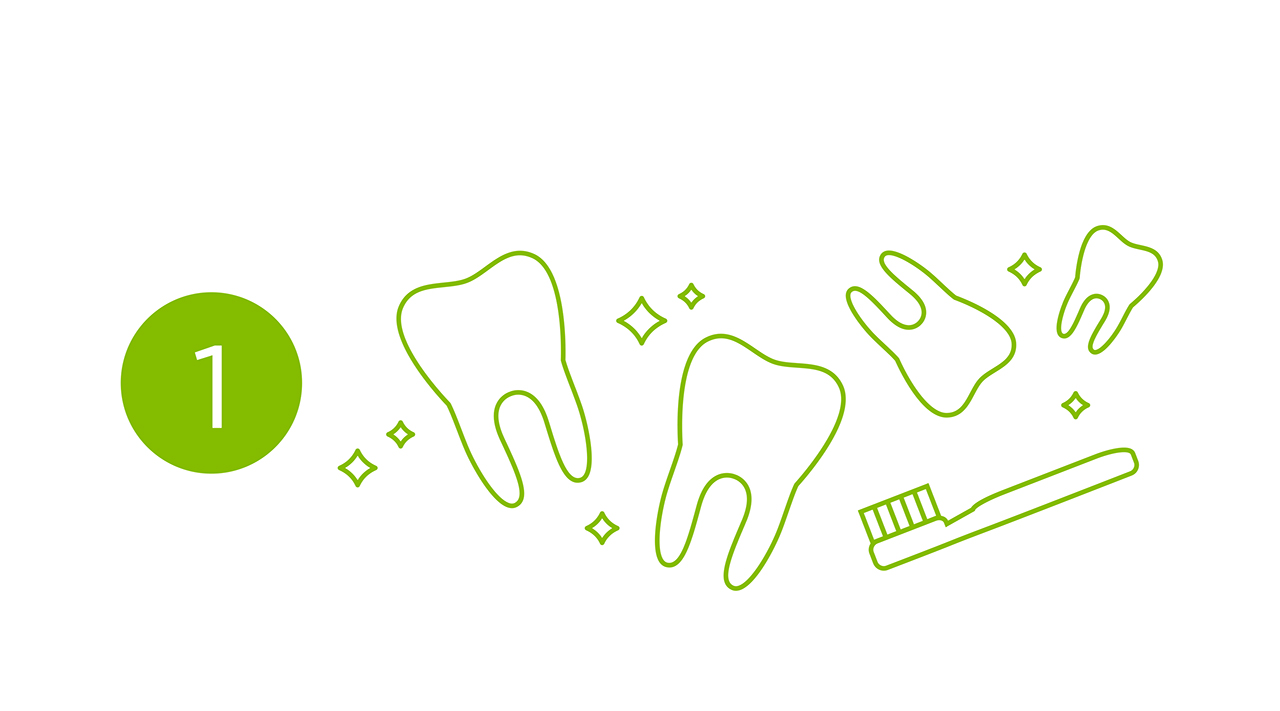 1