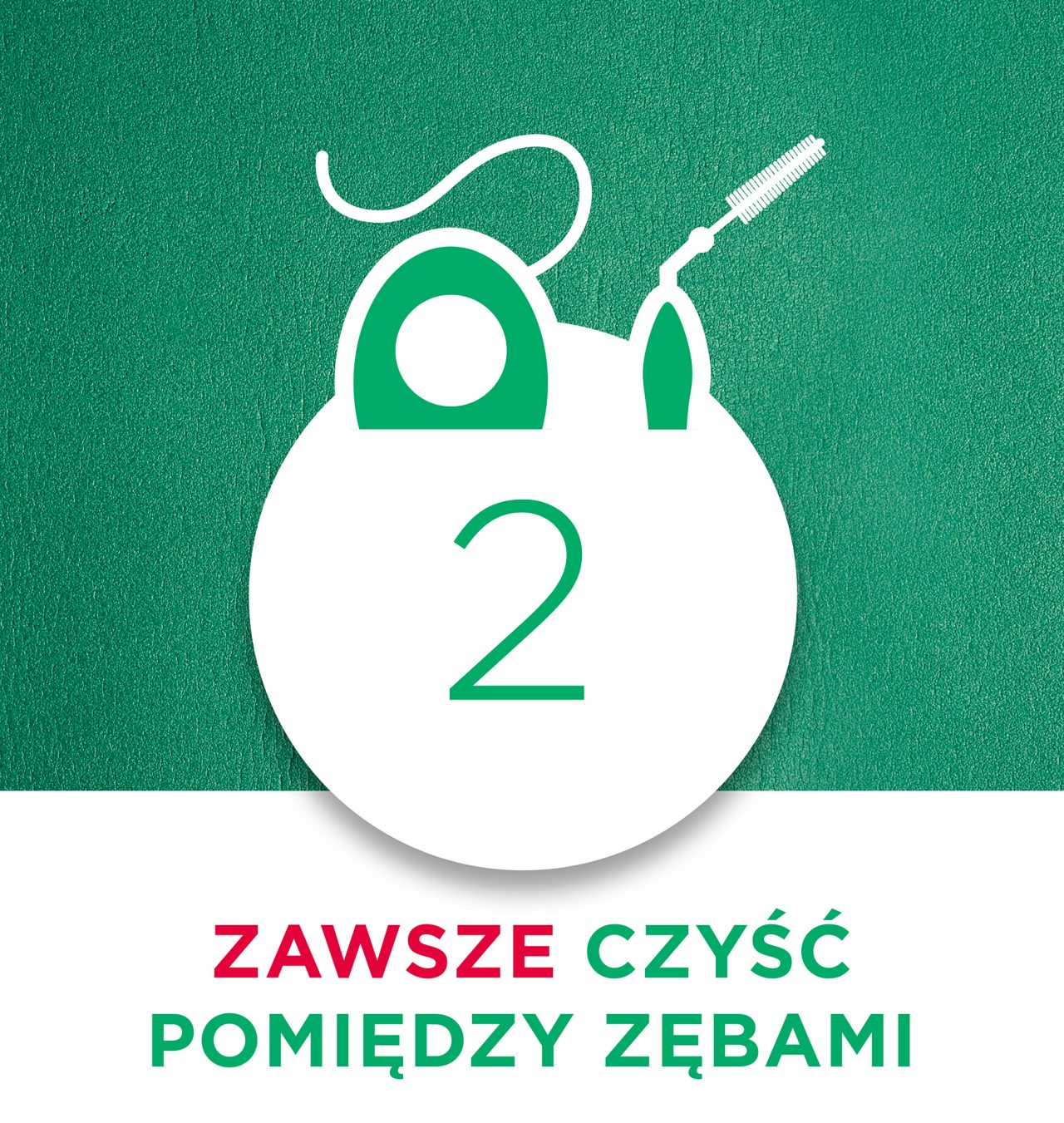 2

ZAWSZE CZYŚĆ POMIĘDZY ZĘBAMI