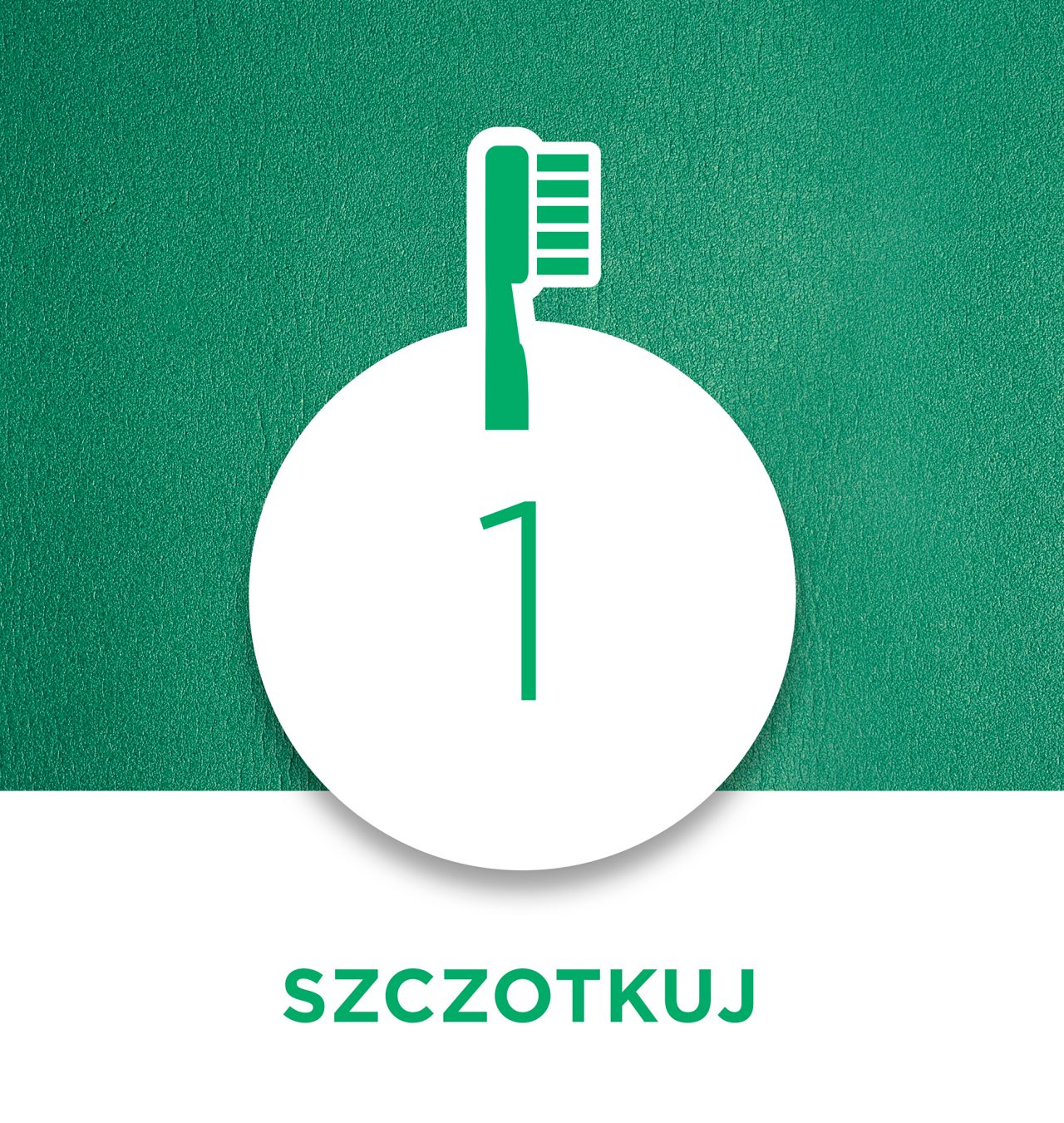 1

SZCZOTKUJ