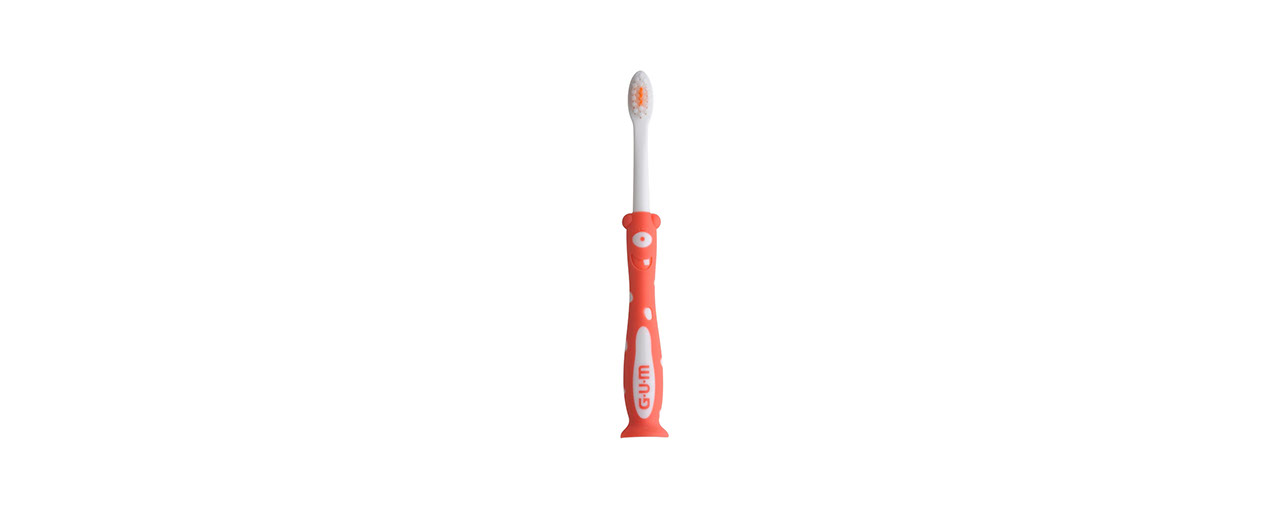 G·U·M