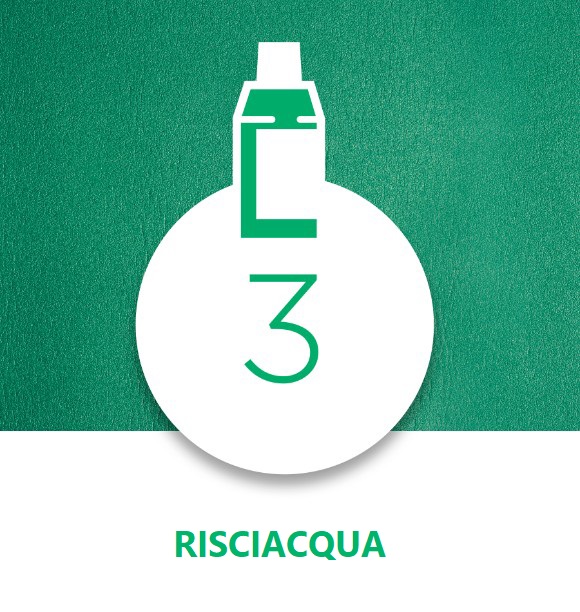 3

RISCIACQUA