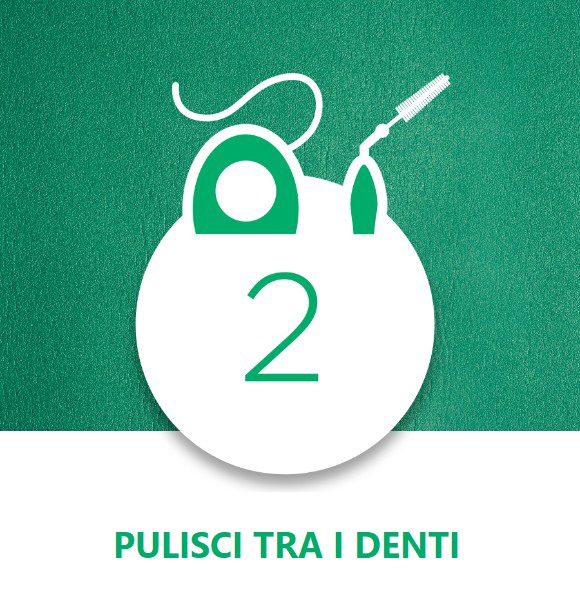 2

PULISCI TRA I DENTI