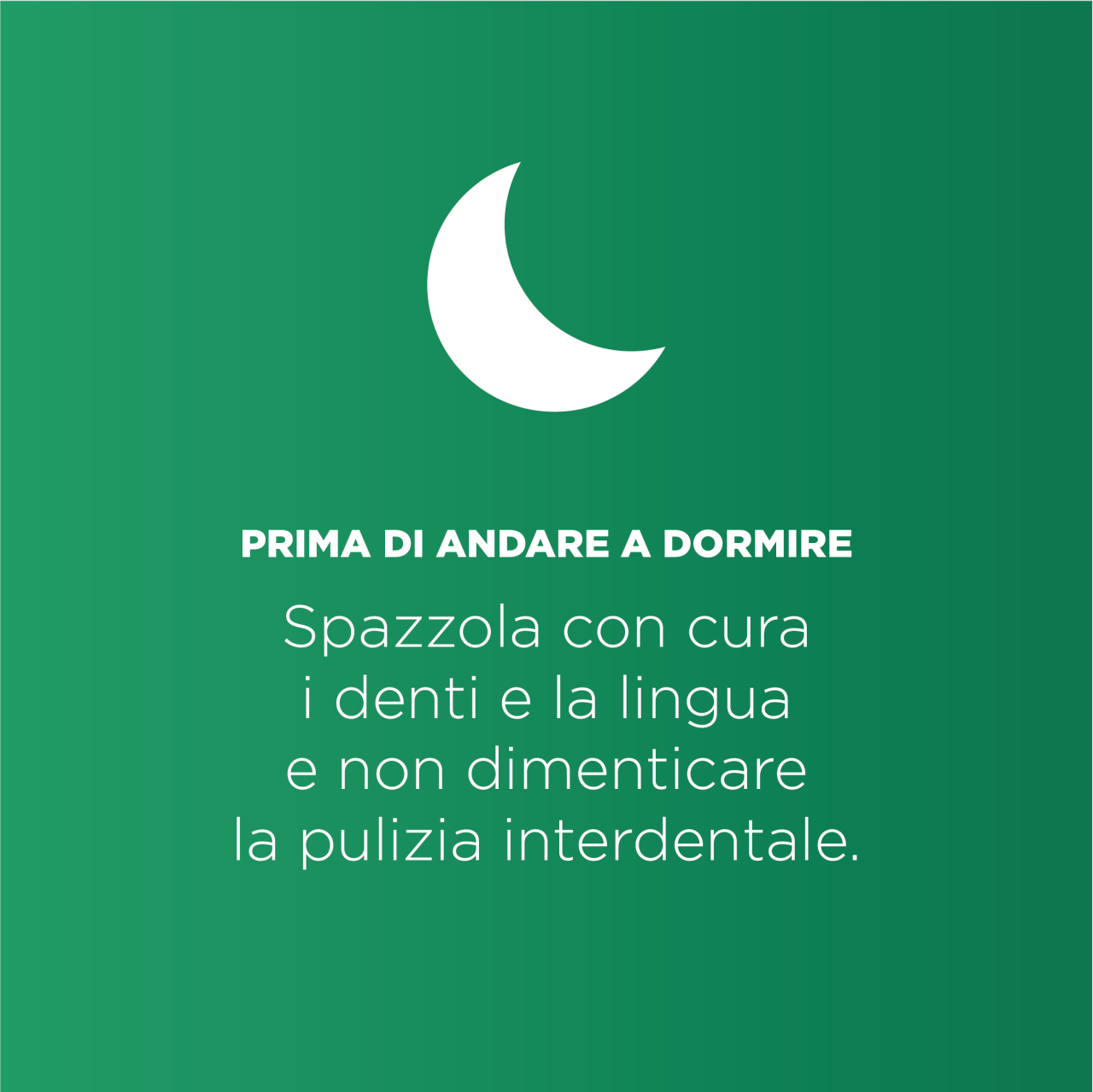 PRIMA DI ANDARE A DORMIRE

Spazzola con cura i denti e la lingua e non dimenticare la pulizia interdentale.