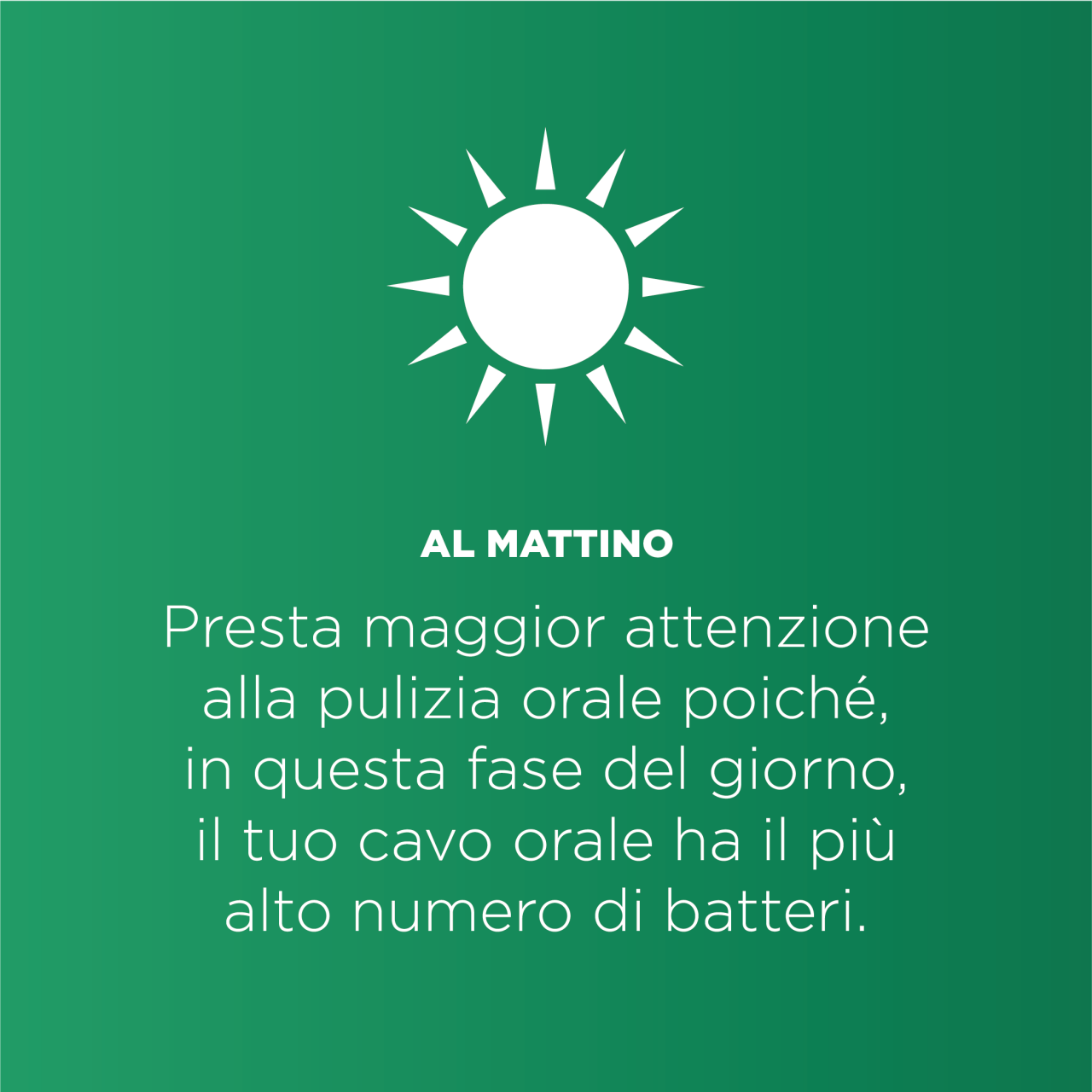 AL MATTINO

Presta maggior attenzione alla pulizia orale poiché, in questa fase del giorno, il tuo cavo orale ha il più alto numero di batteri.