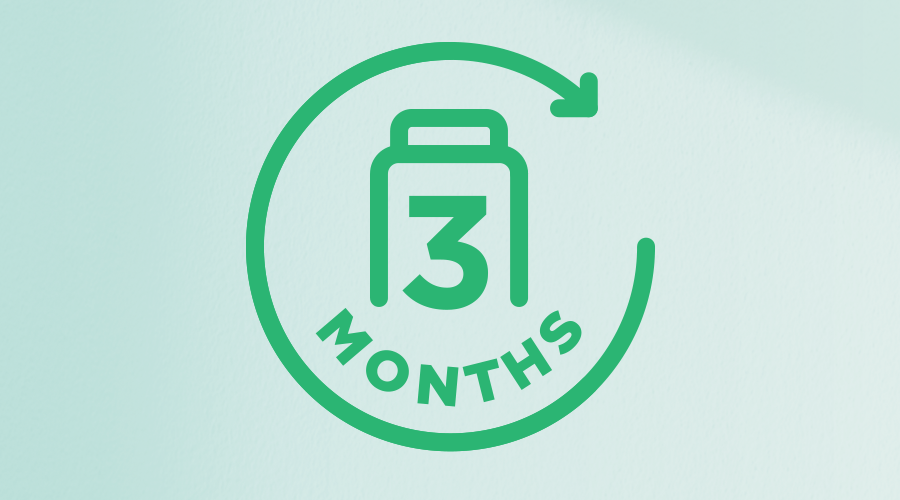 3
MONTHS