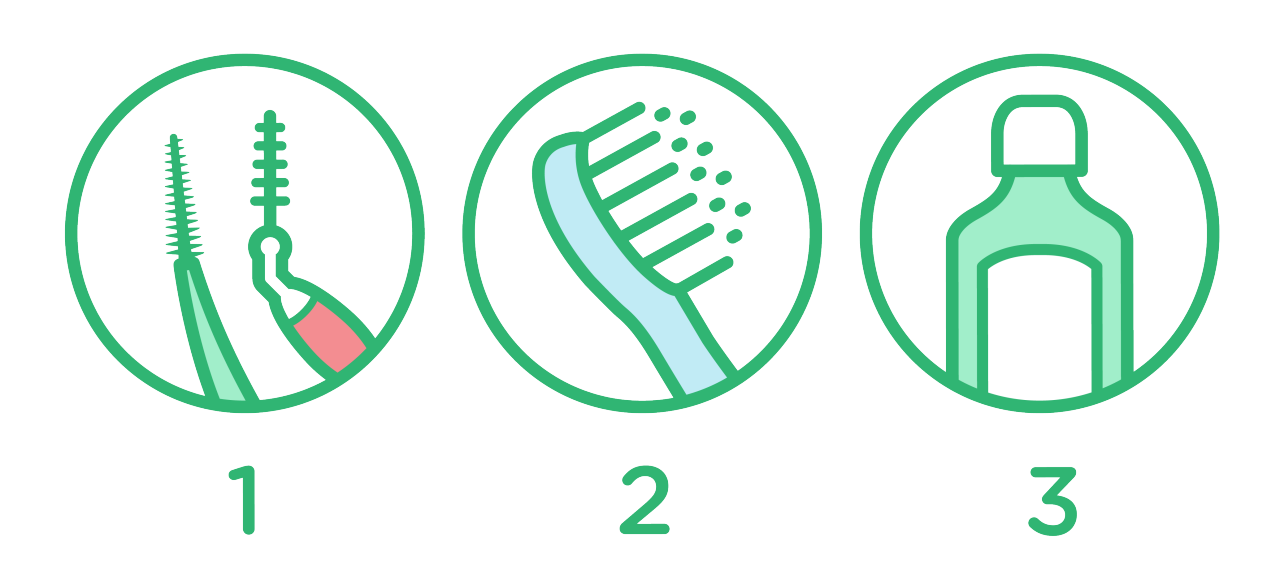 1

2

3