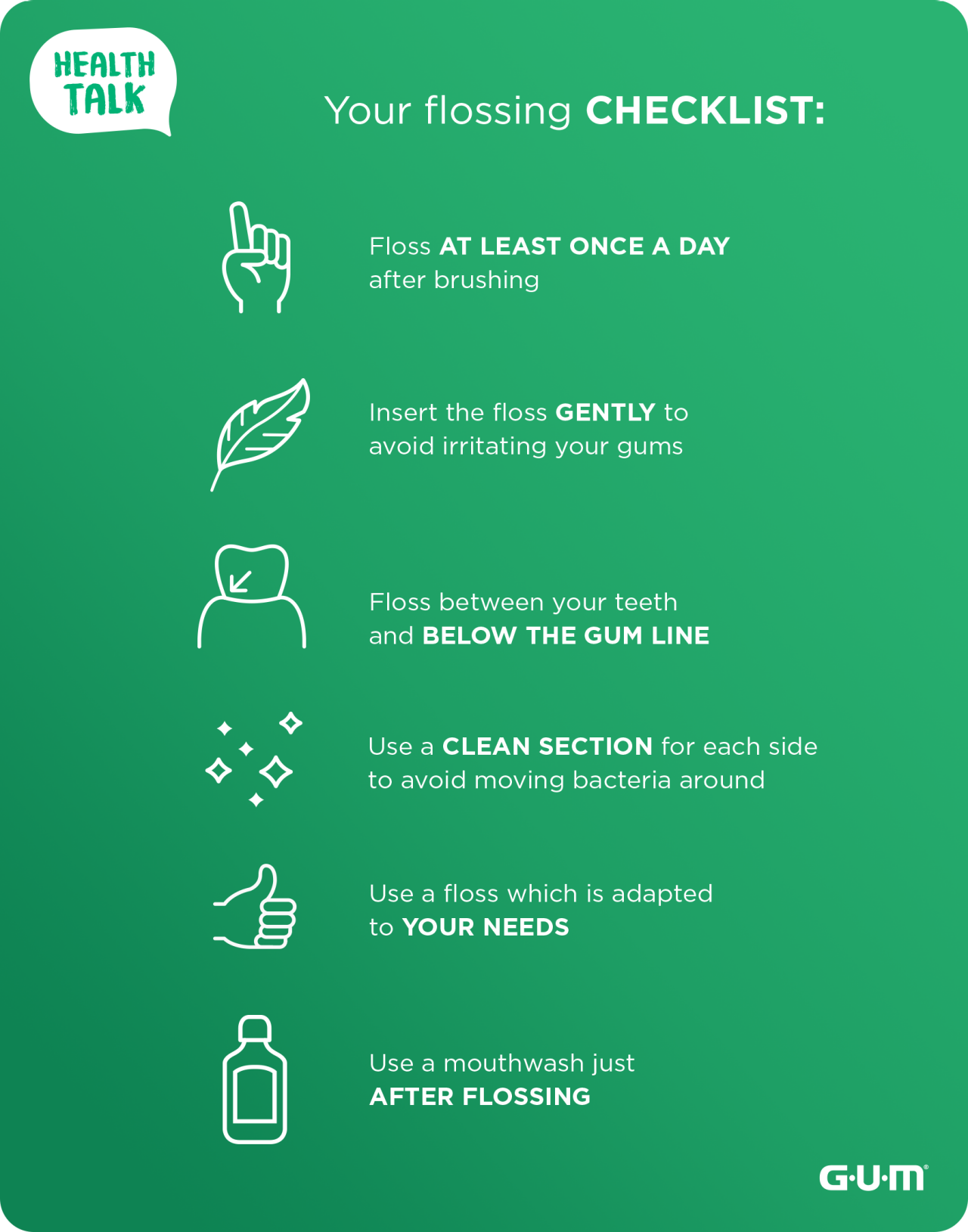 HEALTH TALK

Your flossing CHECKLIST:

Floss AT LEAST ONCE A DAY after brushing

Insert the floss GENTLY to avoid irritating your gums

Floss between your teeth and BELOW THE GUM LINE

Use a CLEAN SECTION for each side to avoid moving bacteria around

Use a floss which is adapted to YOUR NEEDS

Use a mouthwash just AFTER FLOSSING

G·U·M®