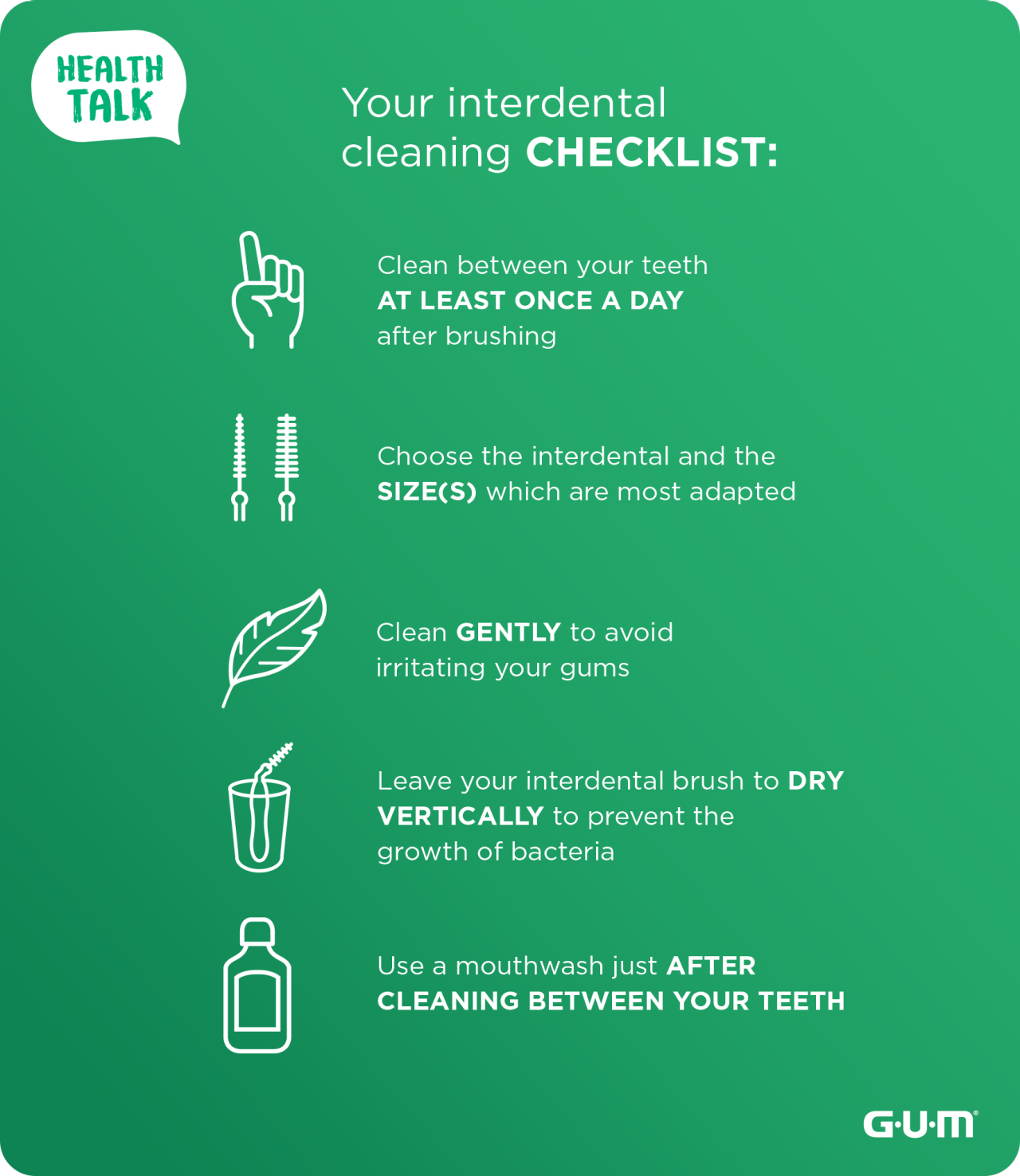 HEALTH TALK

Your interdental cleaning CHECKLIST:

Clean between your teeth AT LEAST ONCE A DAY after brushing

Choose the interdental and the SIZE(S) which are most adapted

Clean GENTLY to avoid irritating your gums

Leave your interdental brush to DRY VERTICALLY to prevent the growth of bacteria

Use a mouthwash just AFTER CLEANING BETWEEN YOUR TEETH

G·U·M®