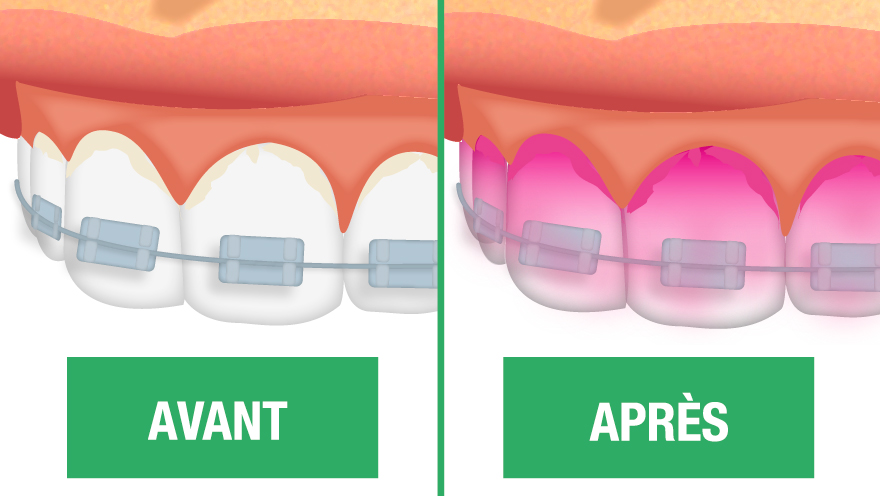 AVANT

APRÈS