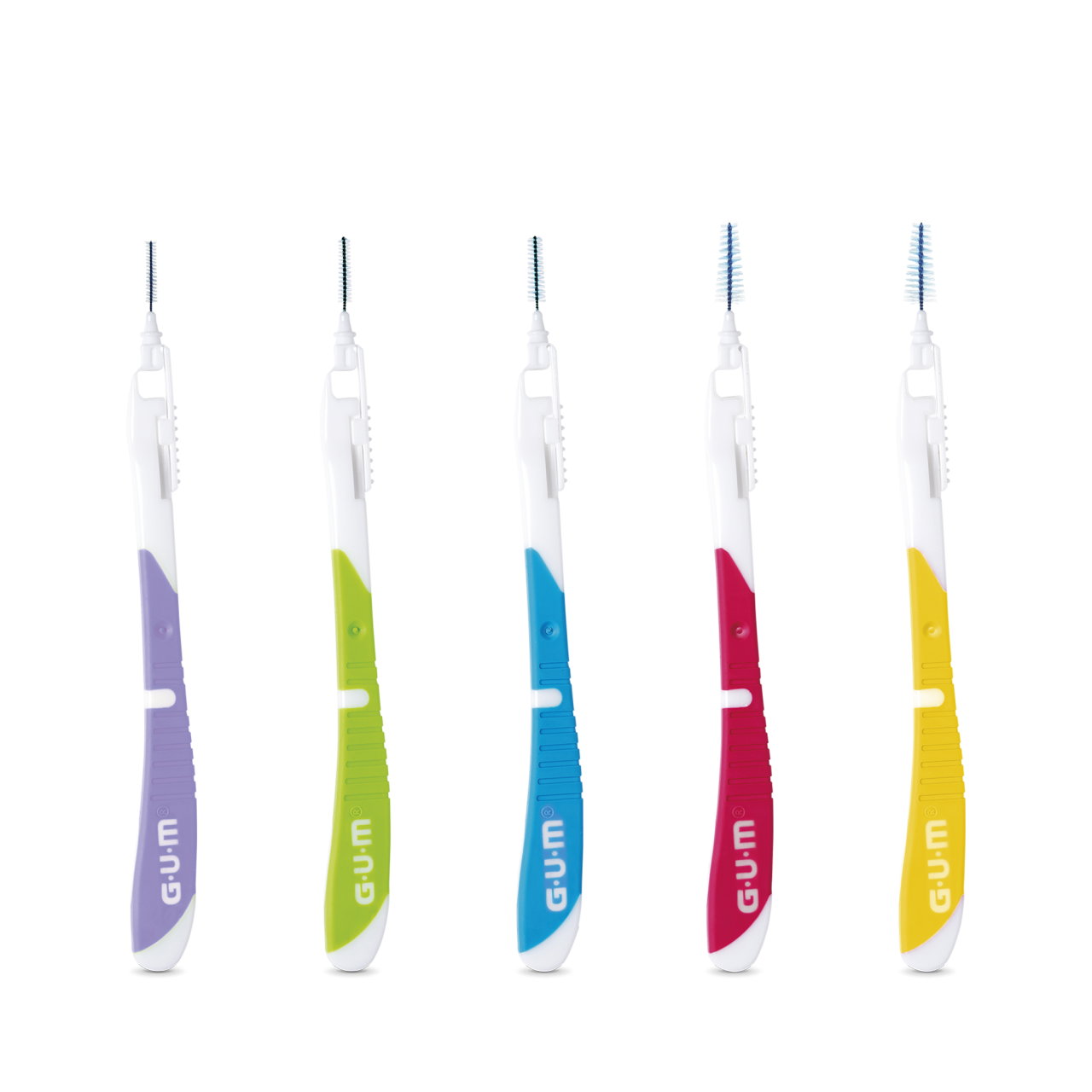 G·U·M®

G·U·M®

G·U·M®

G·U·M®

G·U·M®