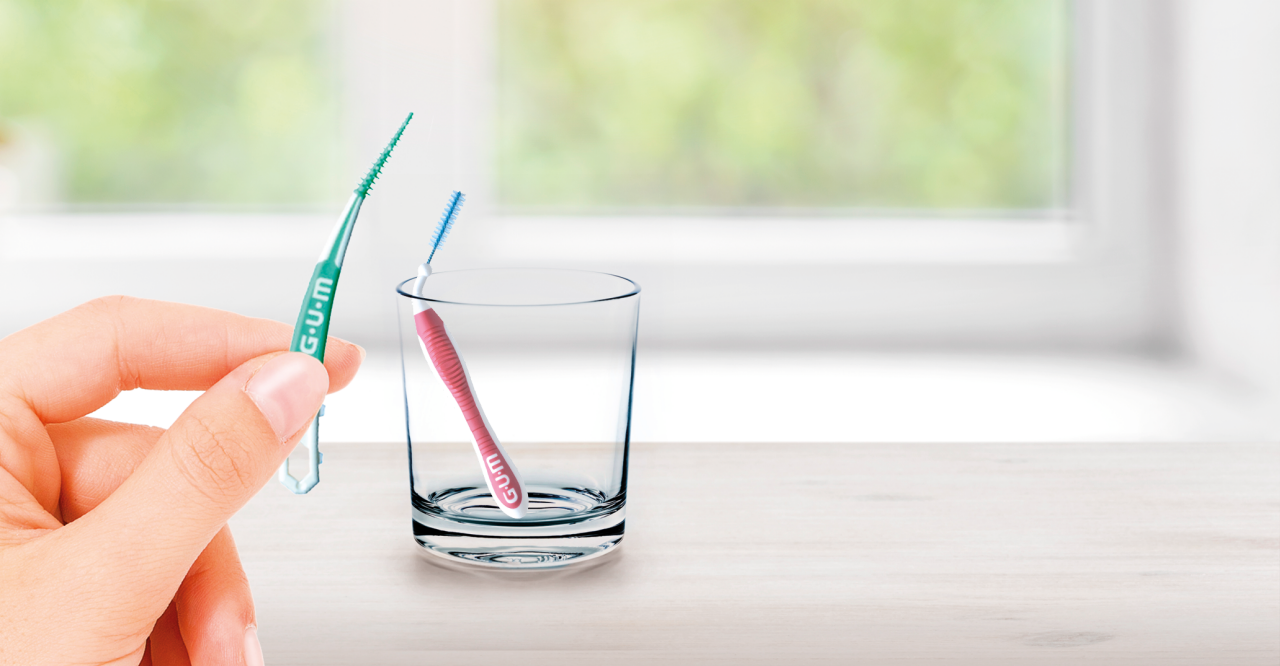 G·U·M
G·U·M