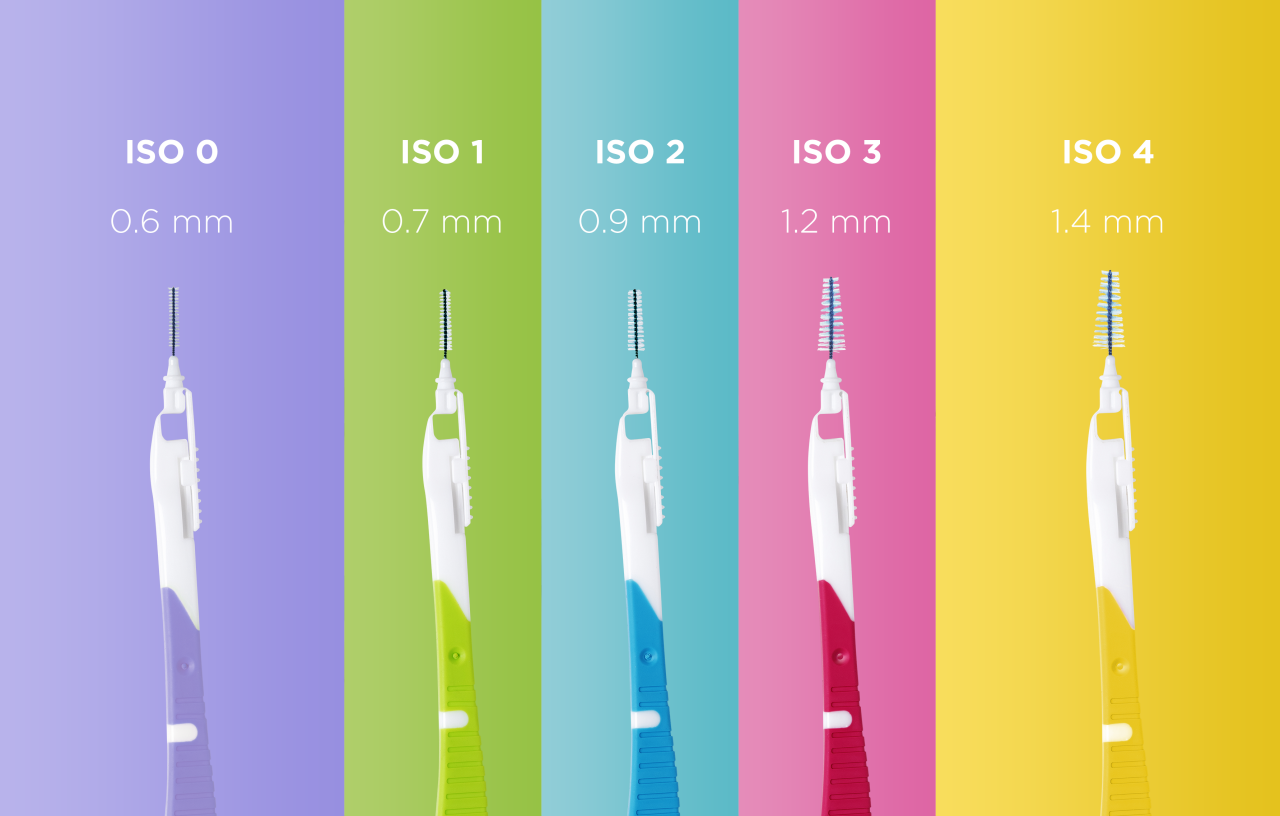 ISO 0
0.6 mm

ISO 1
0.7 mm

ISO 2
0.9 mm

ISO 3
1.2 mm

ISO 4
1.4 mm