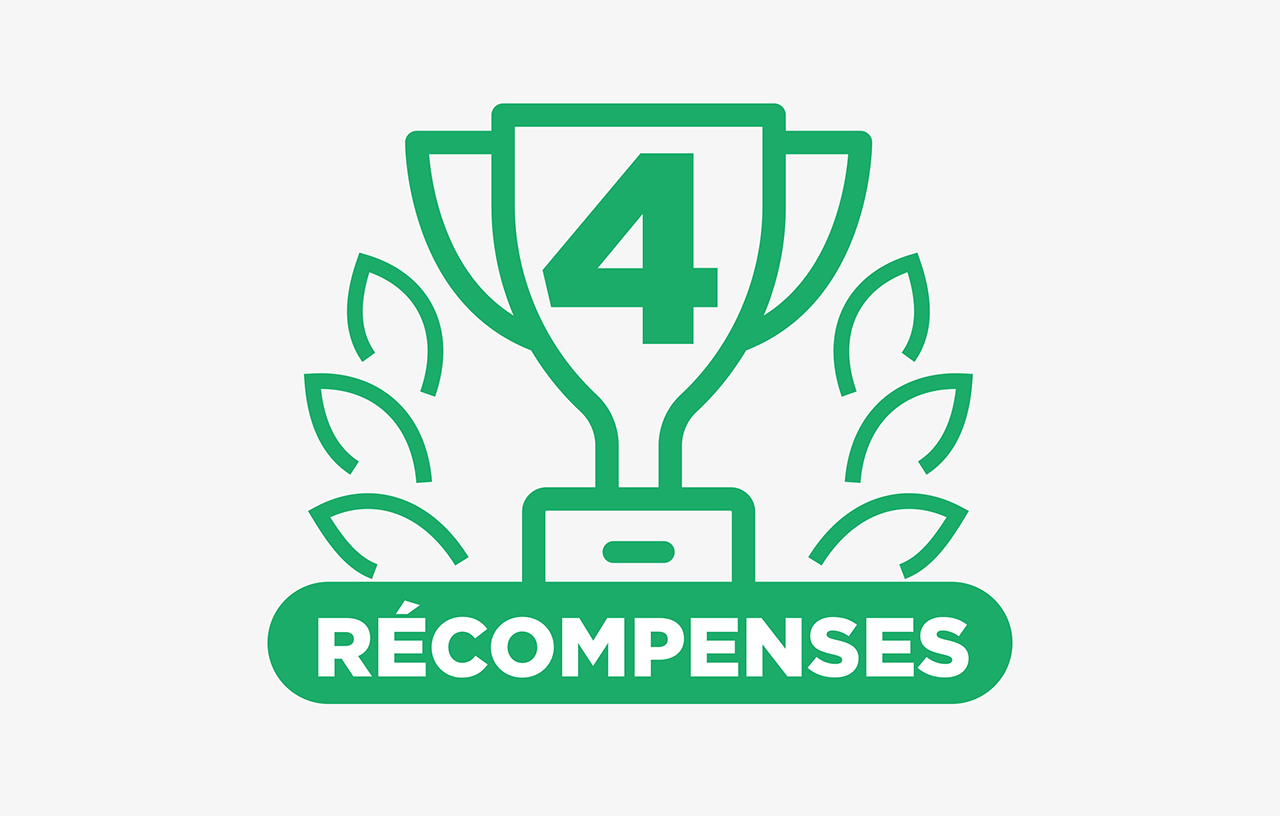 4

RÉCOMPENSES