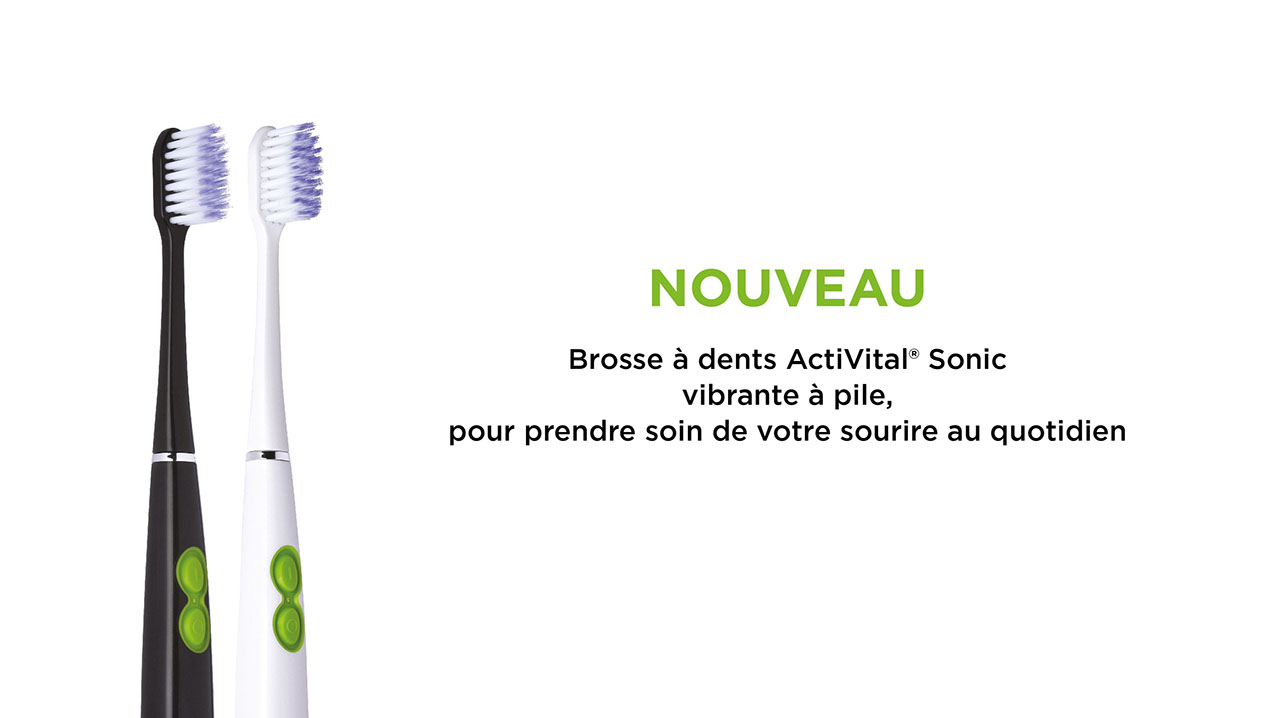 NOUVEAU

Brosse à dents ActiVital® Sonic vibrante à pile, pour prendre soin de votre sourire au quotidien