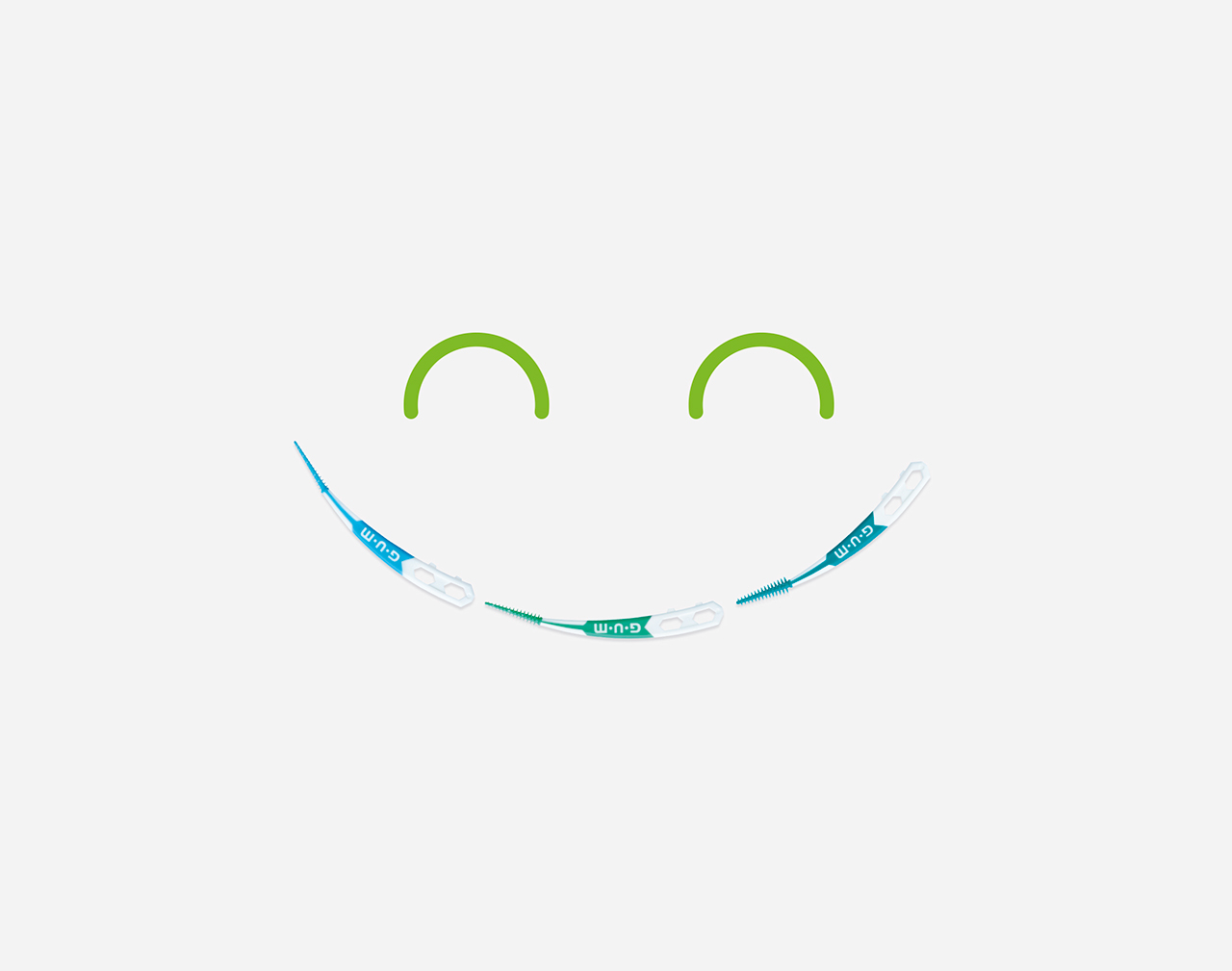 G·U·M
G·U·M
G·U·M