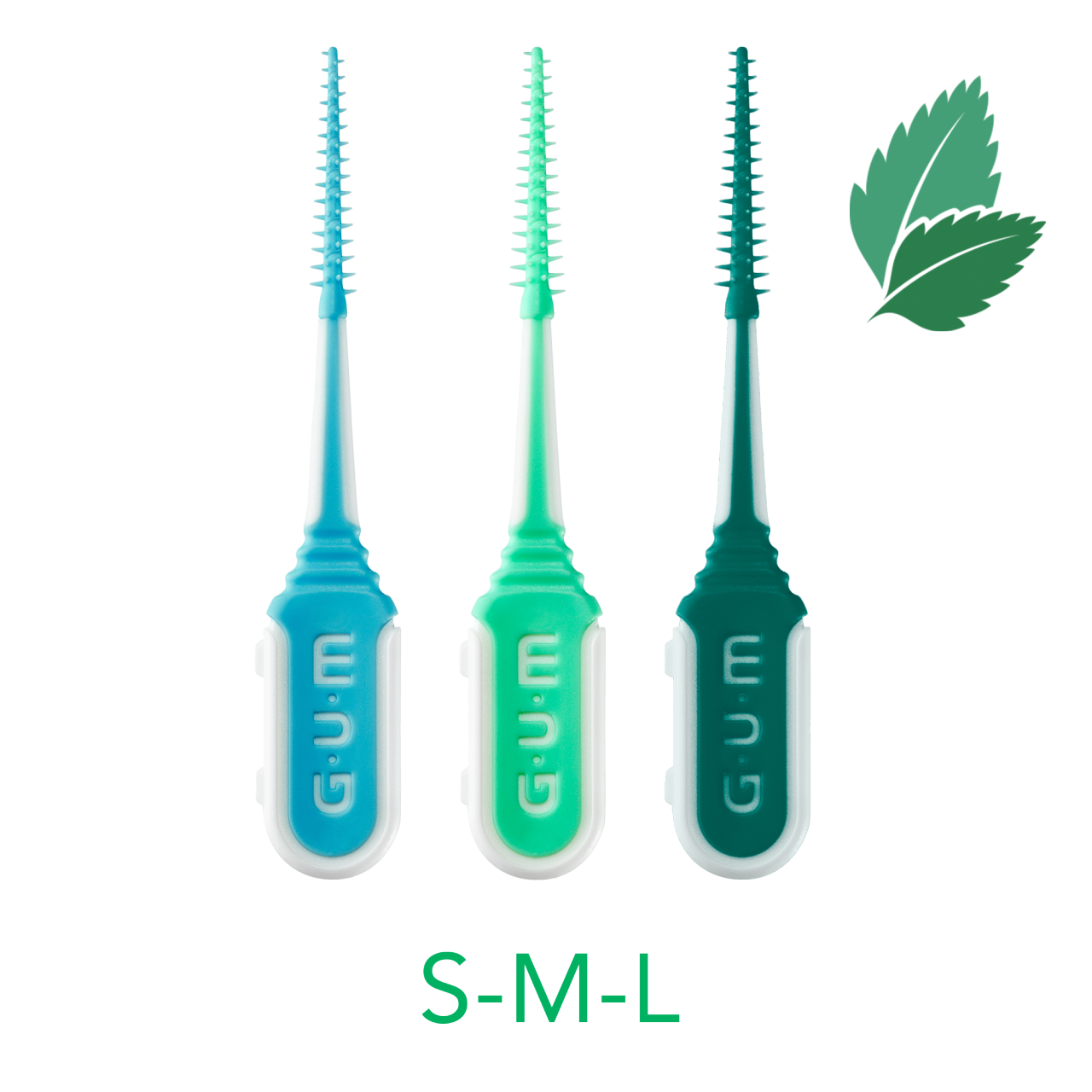 G·U·M
G·U·M
G·U·M
S-M-L