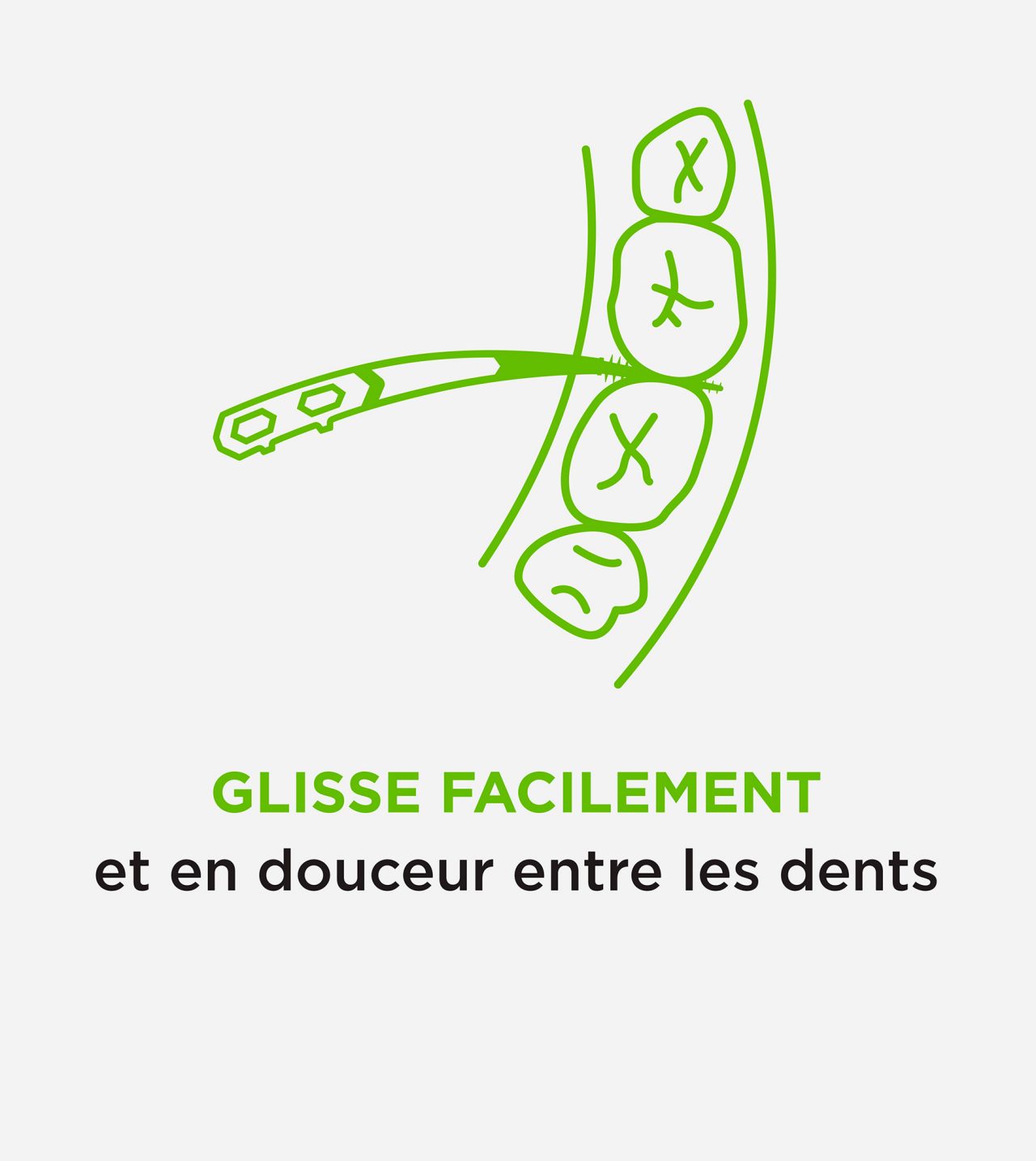 GLISSE FACILEMENT
et en douceur entre les dents