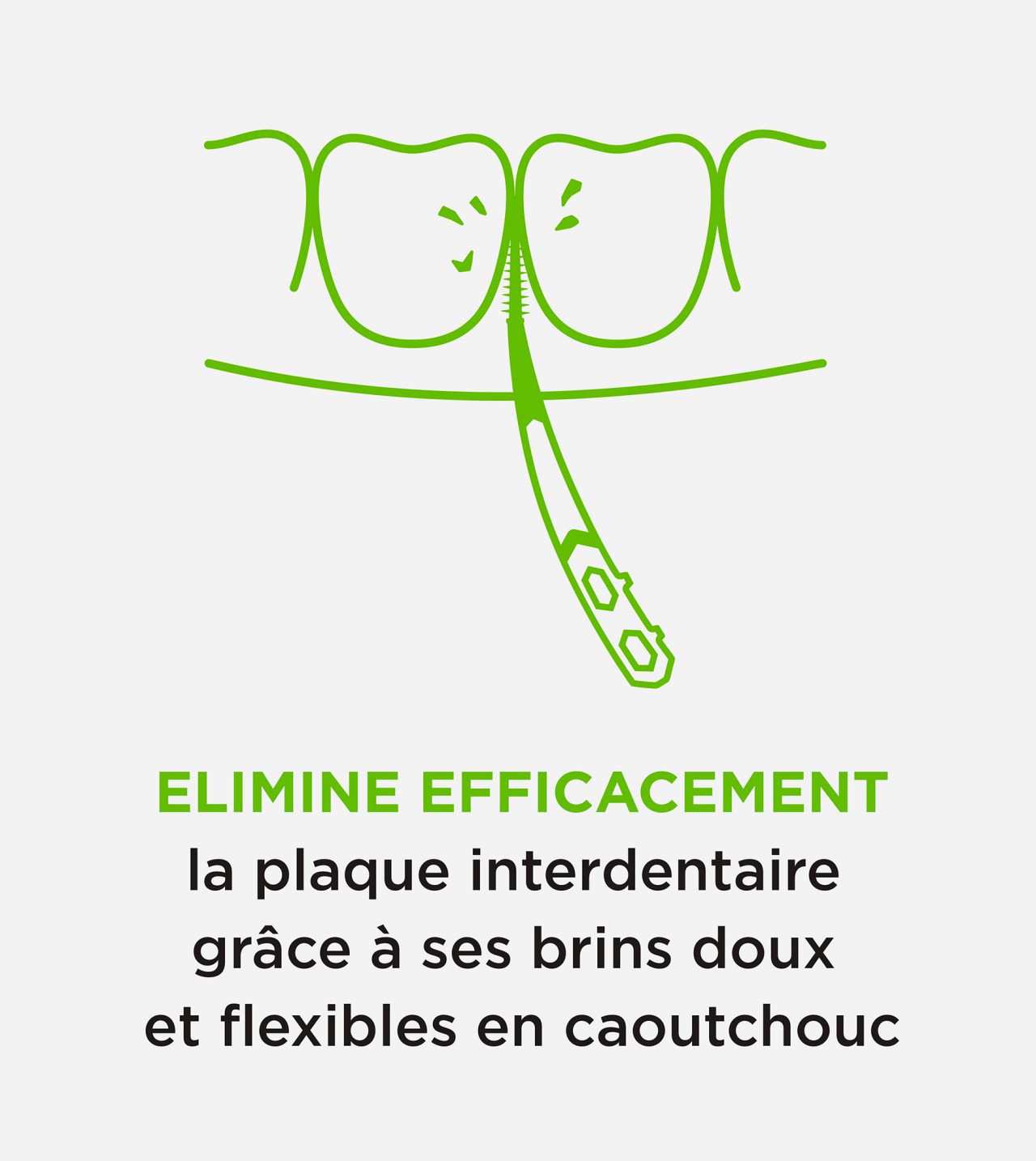 ELIMINE EFFICACEMENT
la plaque interdentaire grâce à ses brins doux et flexibles en caoutchouc