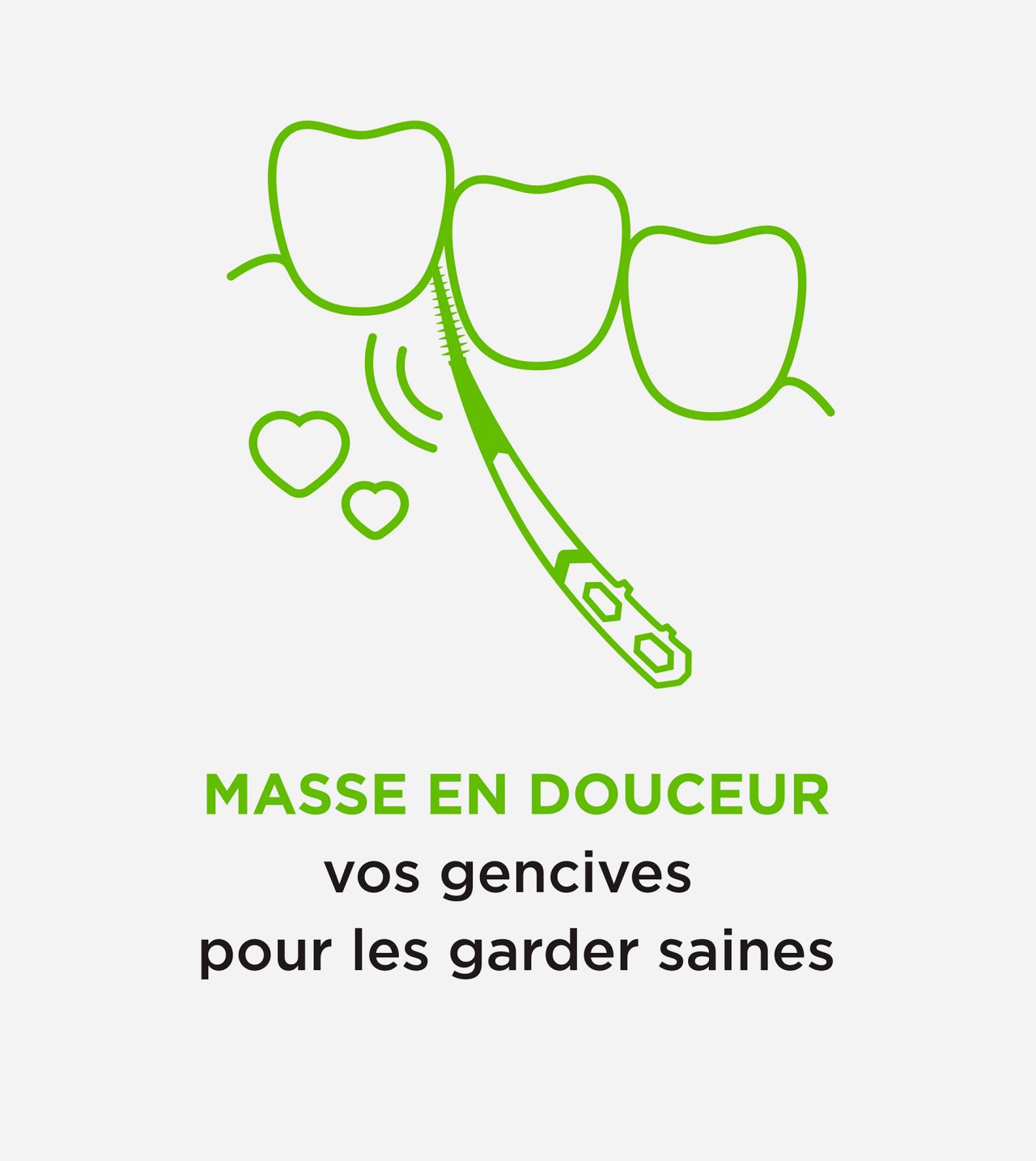 MASSE EN DOUCEUR
vos gencives
pour les garder saines