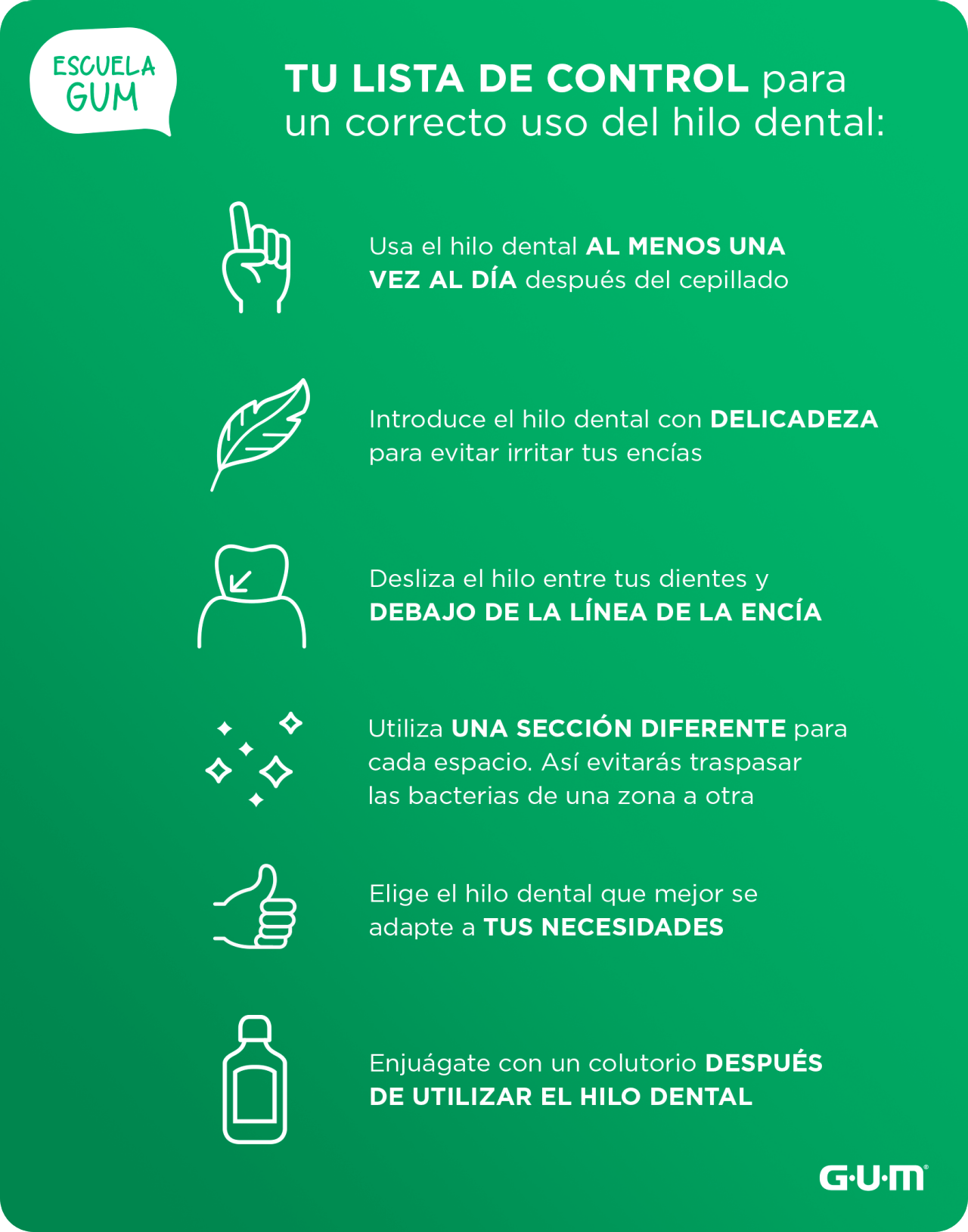 ESCUELA GUM

TU LISTA DE CONTROL para un correcto uso del hilo dental:

Usa el hilo dental AL MENOS UNA VEZ AL DÍA después del cepillado

Introduce el hilo dental con DELICADEZA para evitar irritar tus encías

Desliza el hilo entre tus dientes y DEBAJO DE LA LÍNEA DE LA ENCÍA

Utiliza UNA SECCIÓN DIFERENTE para cada espacio. Así evitarás traspasar las bacterias de una zona a otra

Elige el hilo dental que mejor se adapte a TUS NECESIDADES

Enjuágate con un colutorio DESPUÉS DE UTILIZAR EL HILO DENTAL

G·U·M®