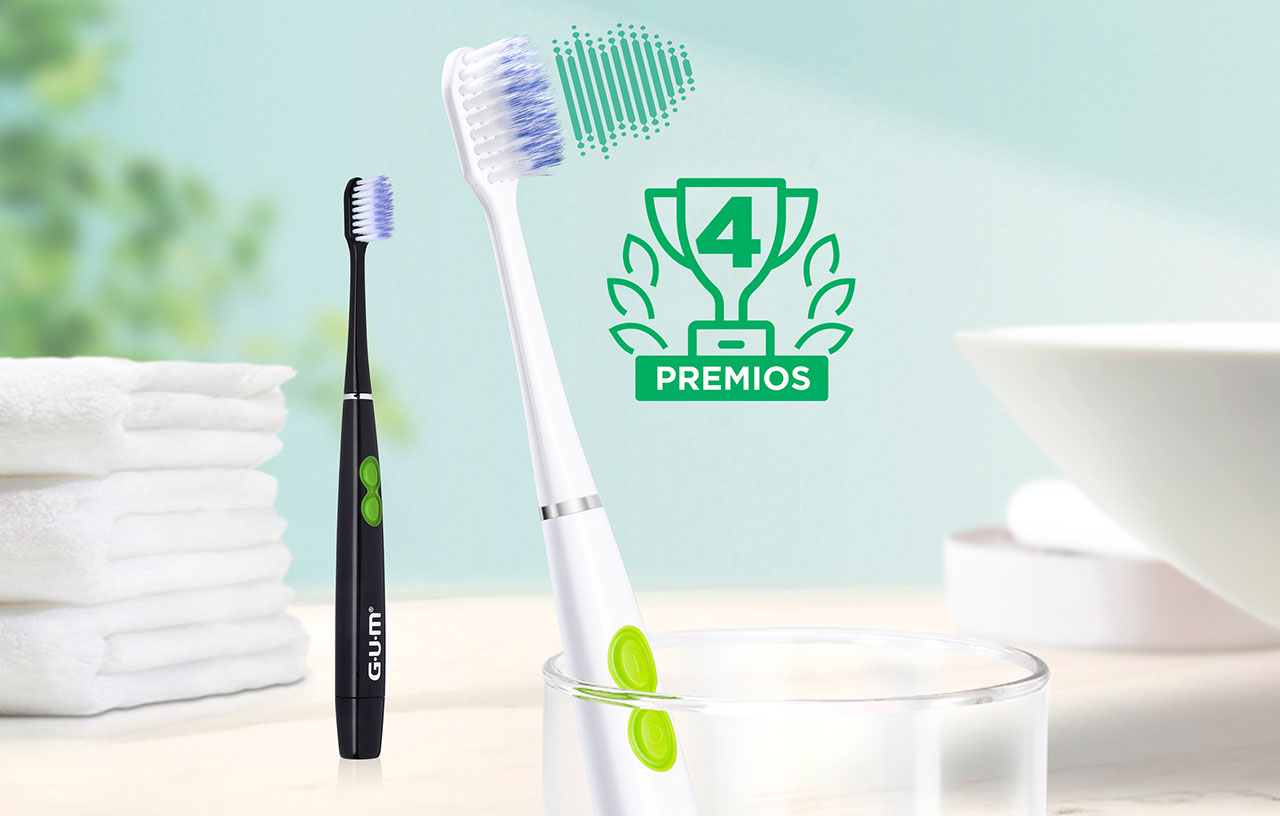 4
PREMIOS
G·U·M®