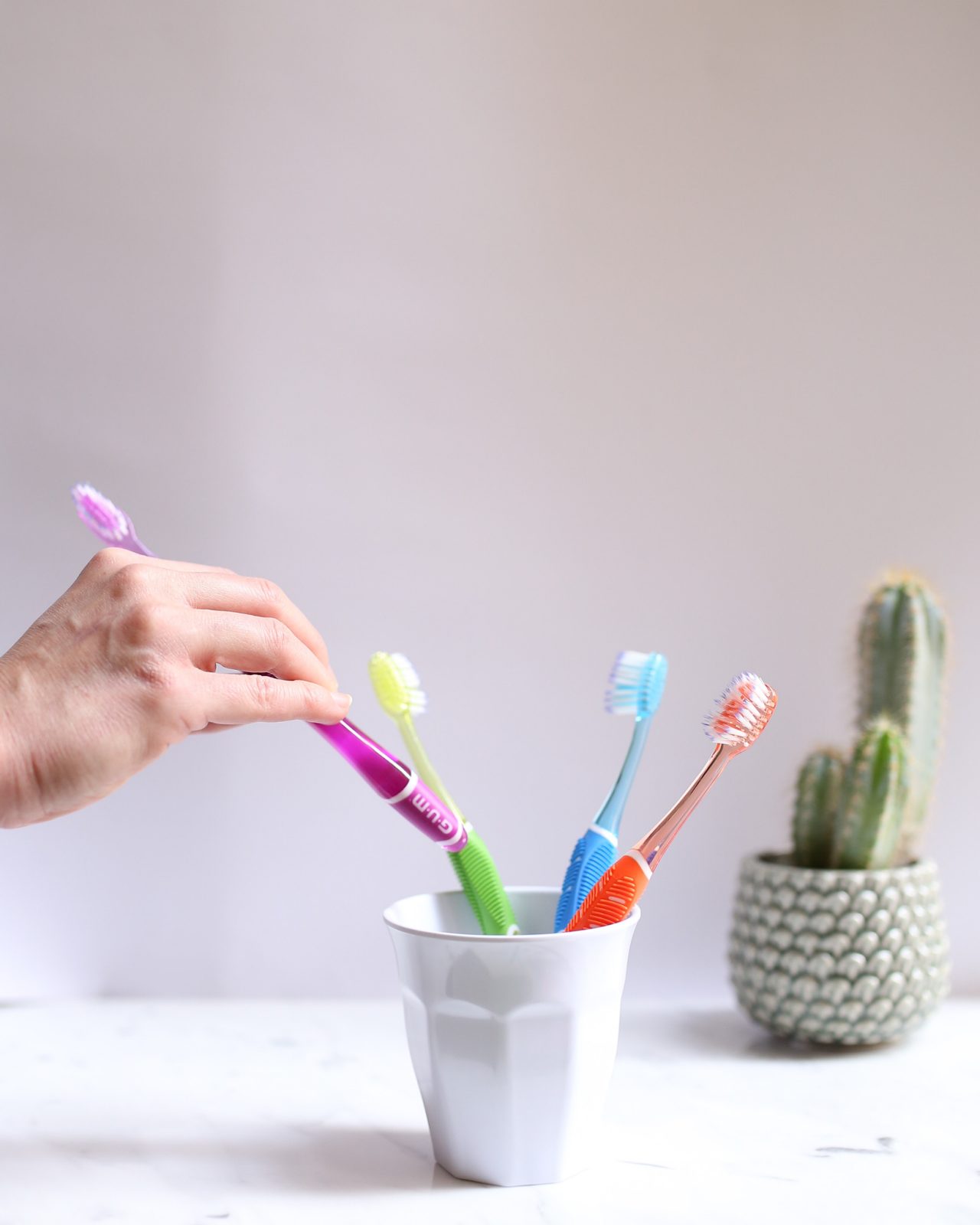 G·U·M