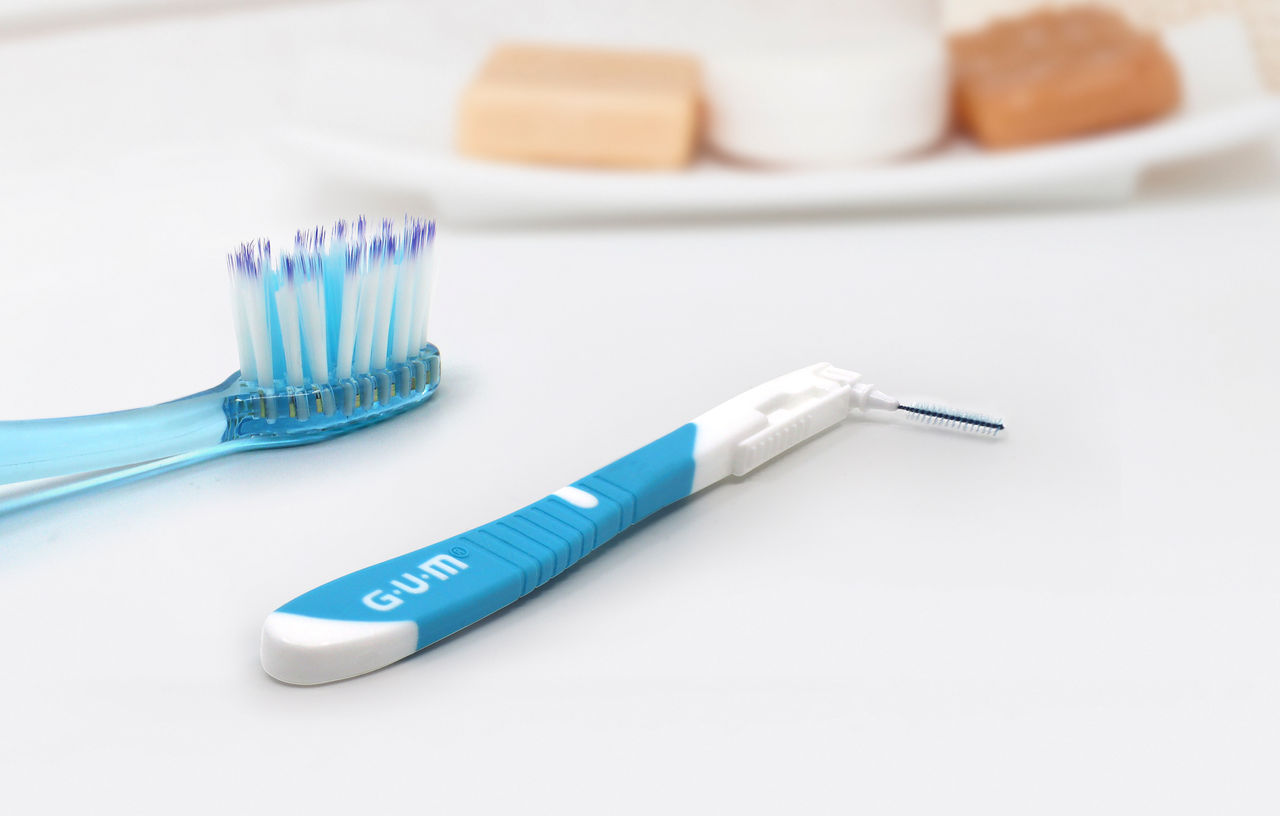 G·U·M®