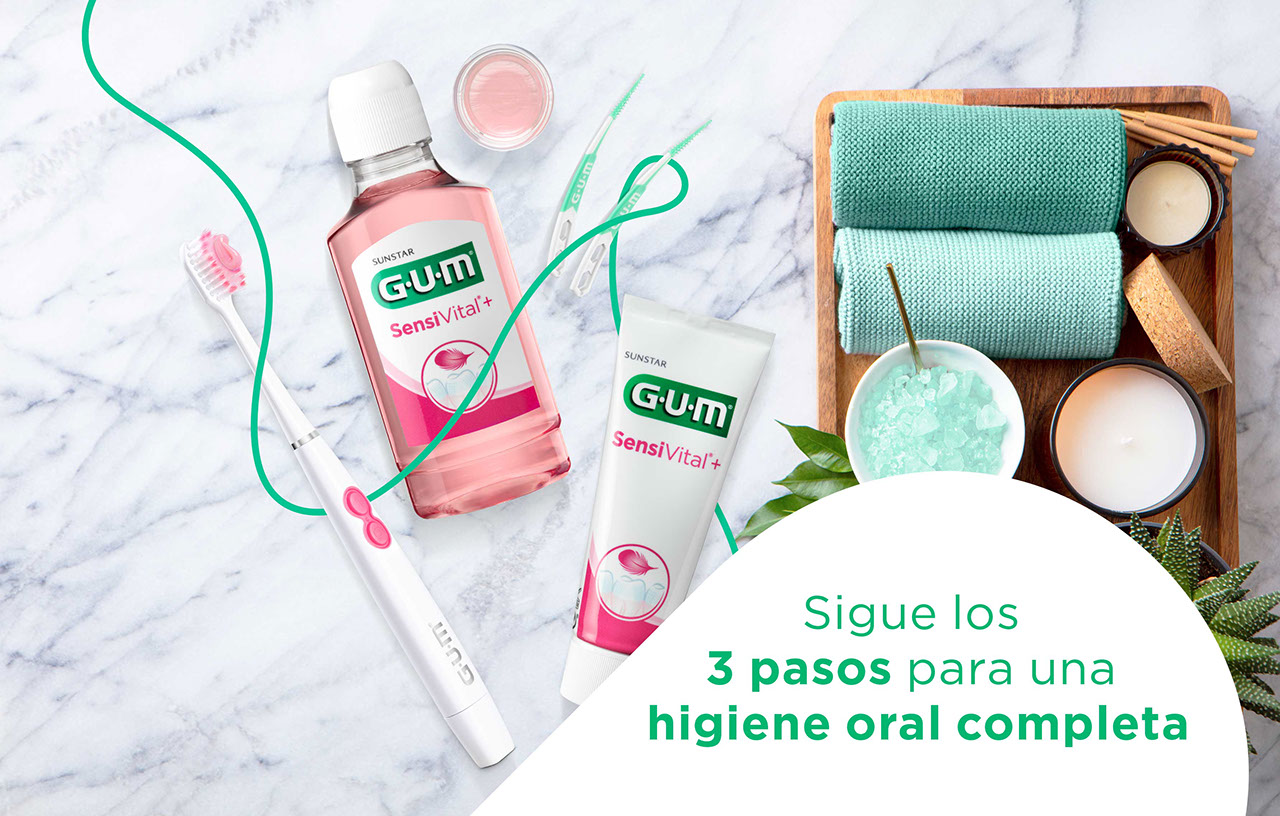 SUNSTAR
G·U·M
SensiVital+

SUNSTAR
G·U·M
SensiVital+

G·U·M

Sigue los
3 pasos para una
higiene oral completa