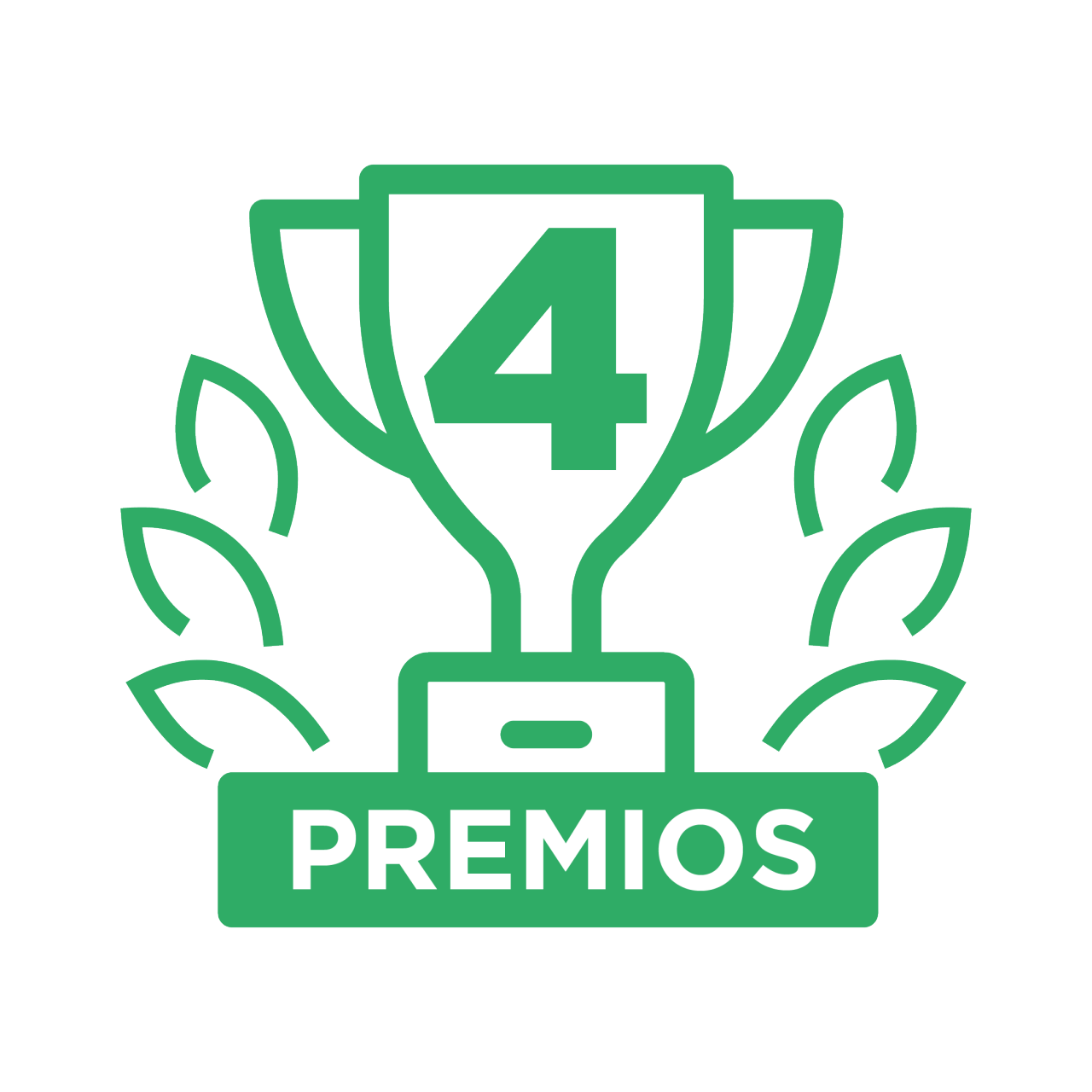 4

PREMIOS