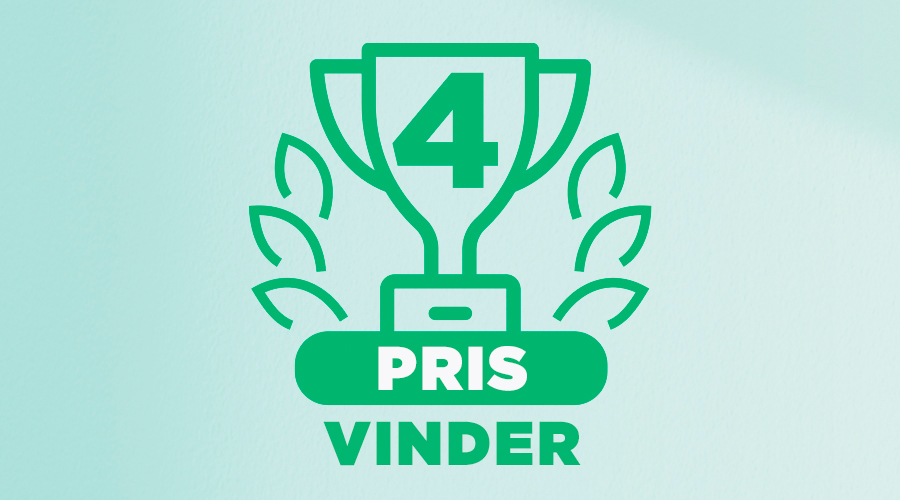 4
PRIS
VINDER