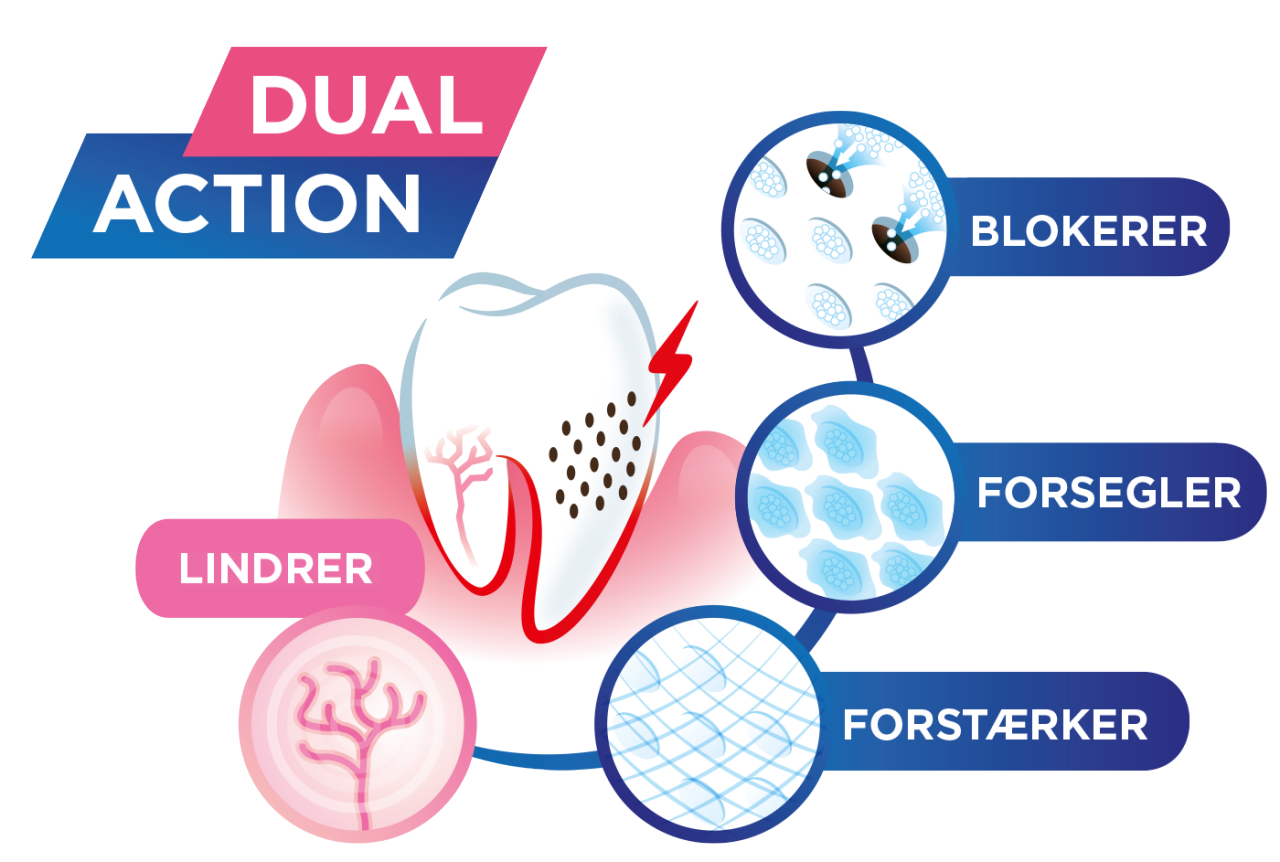 DUAL
ACTION

BLOKERER

FORSEGLER

LINDRER

FORSTÆRKER