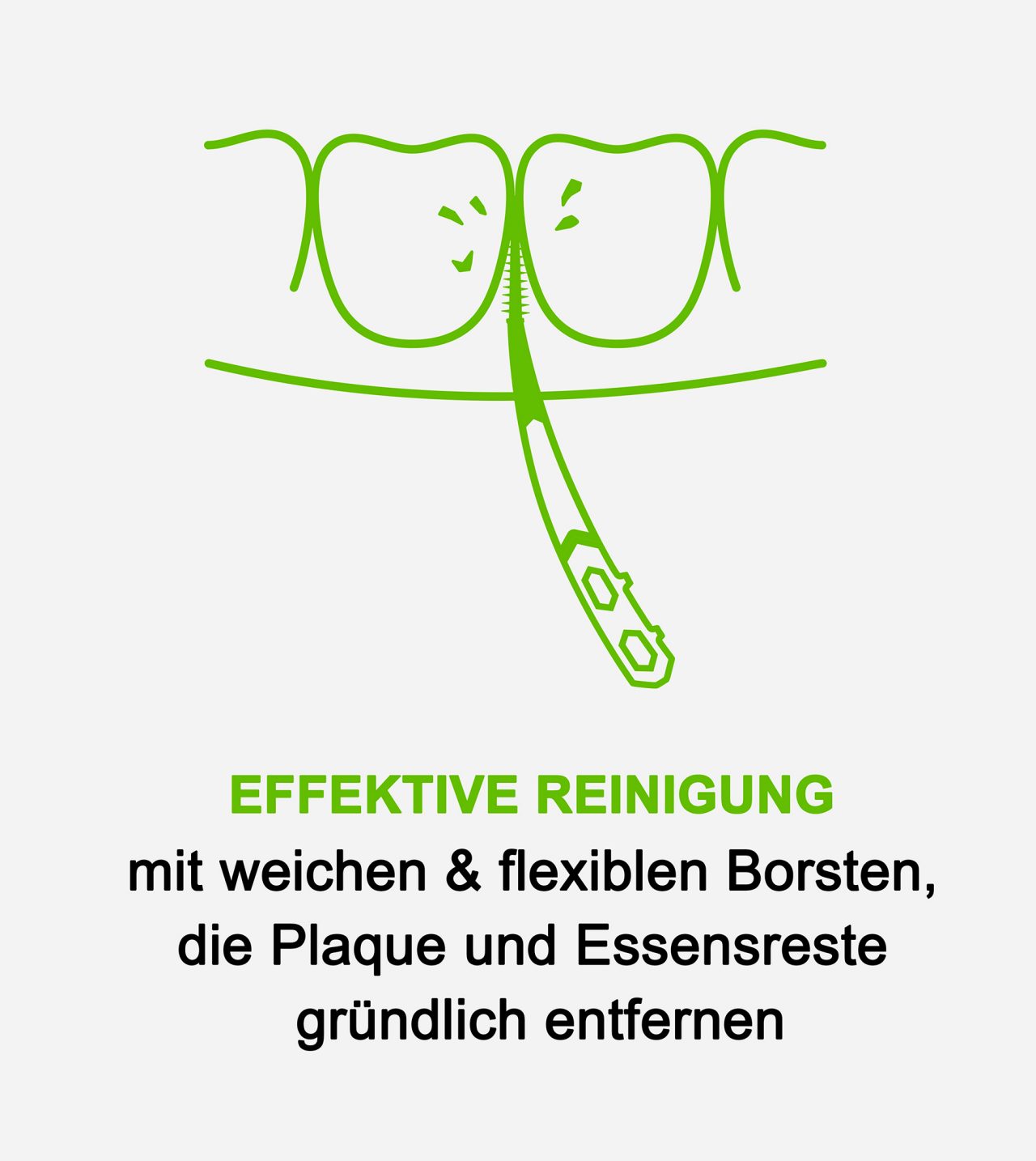 EFFEKTIVE REINIGUNG

mit weichen & flexiblen Borsten, die Plaque und Essensreste gründlich entfernen