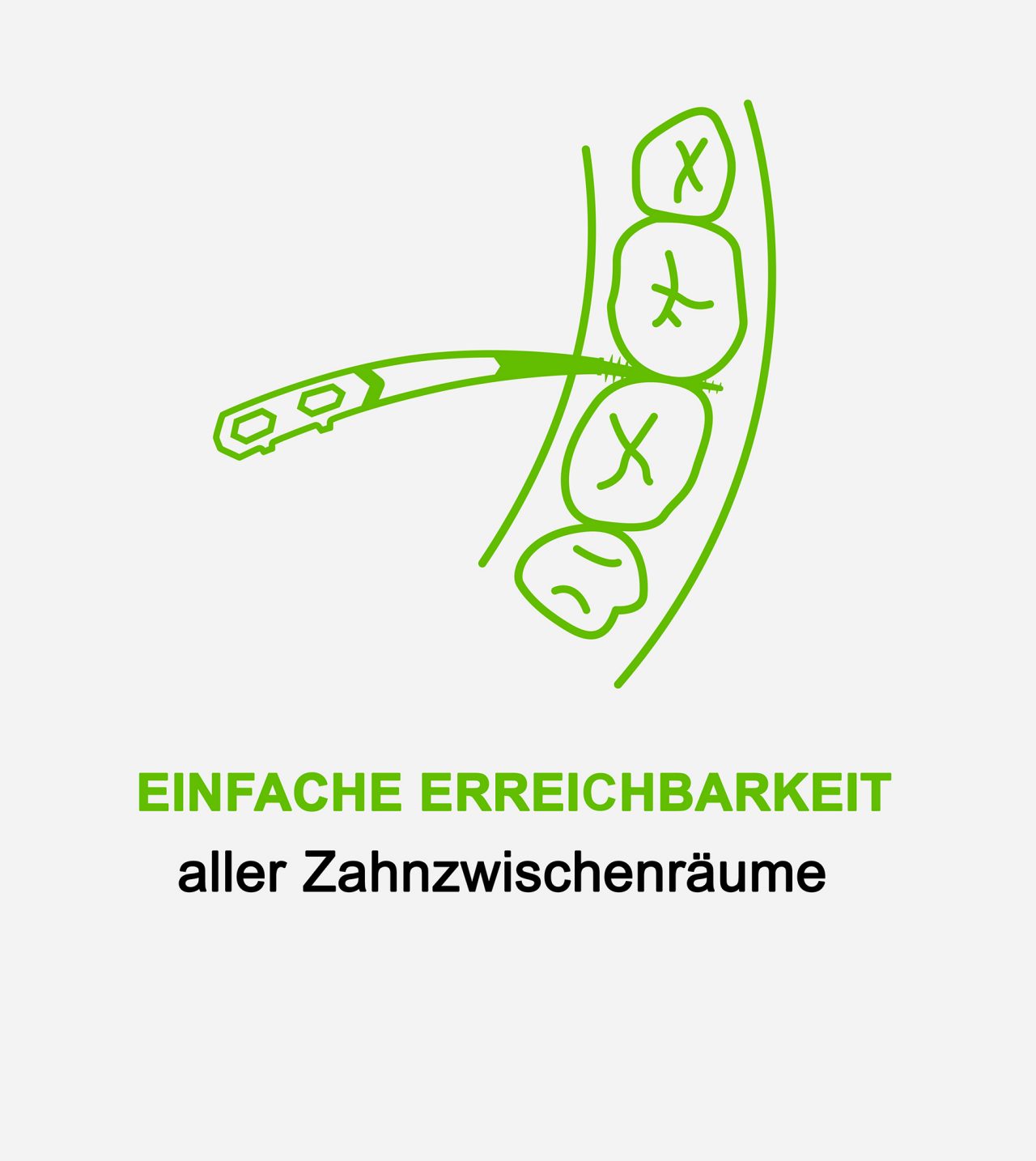 EINFACHE ERREICHBARKEIT
aller Zahnzwischenräume