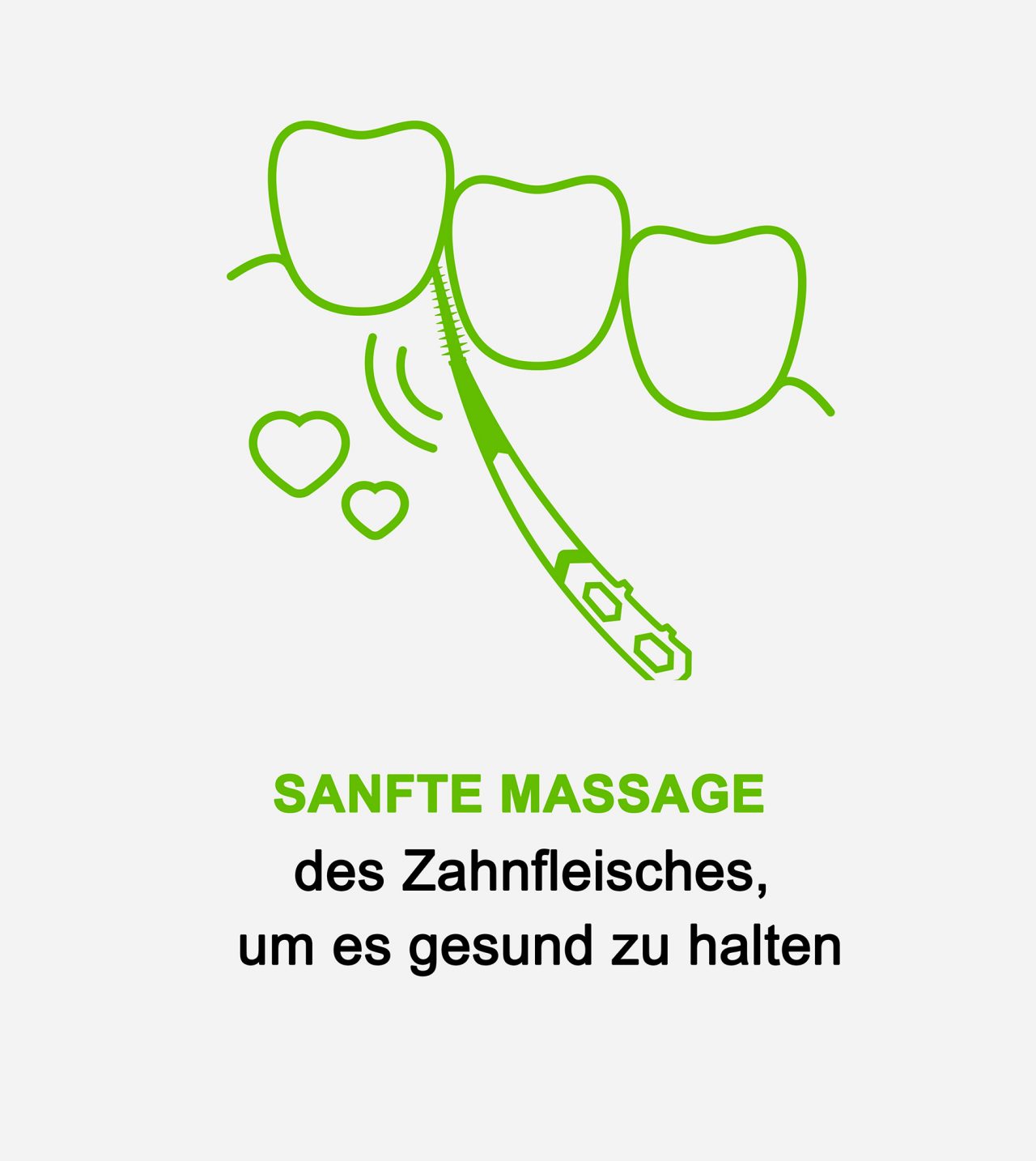 SANFTE MASSAGE
des Zahnfleisches, um es gesund zu halten