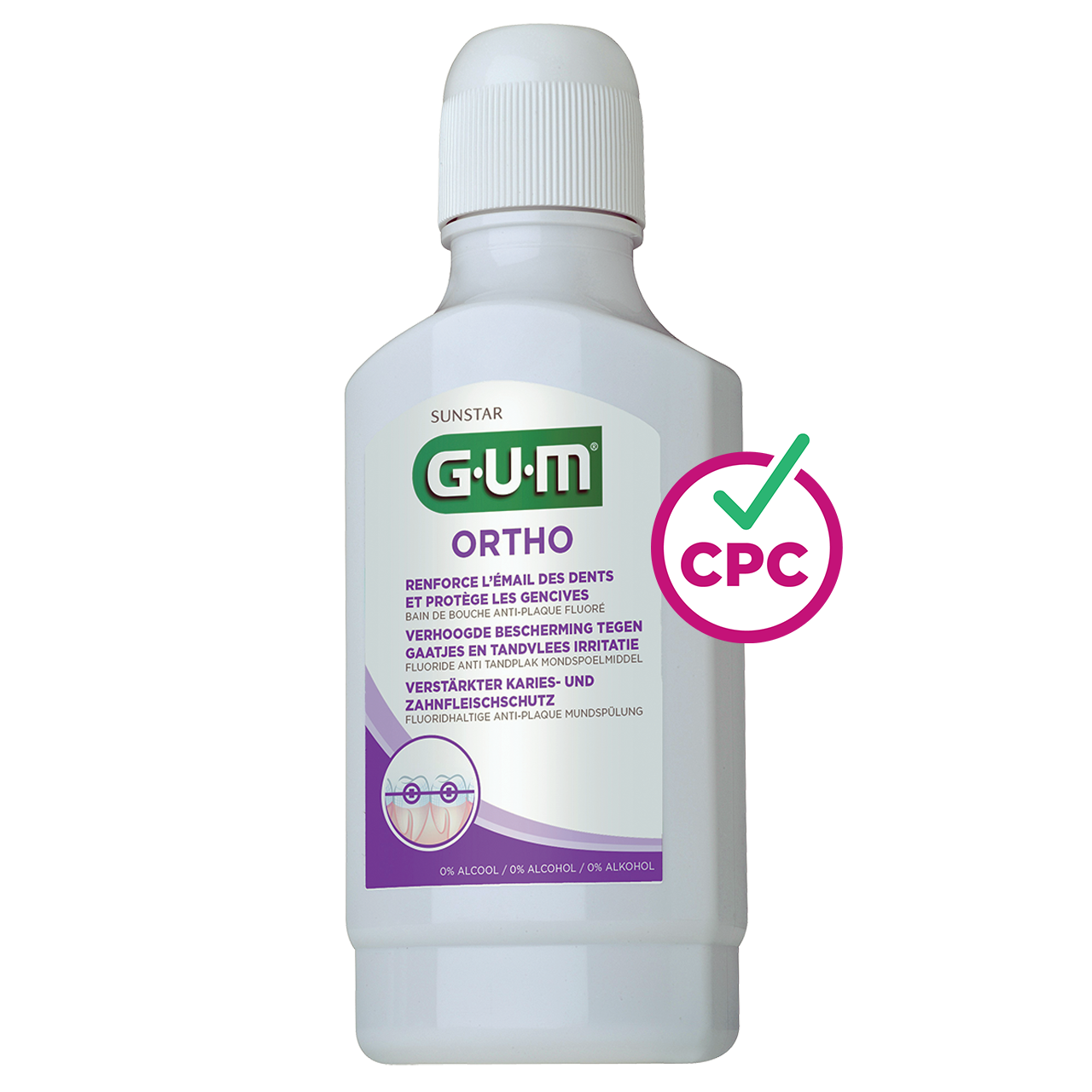 SUNSTAR

G·U·M®

ORTHO

RENFORCE L'ÉMAIL DES DENTS ET PROTÈGE LES GENCIVES
BAIN DE BOUCHE ANTI-PLAQUE FLUORÉ

VERHOOGDE BESCHERMING TEGEN GAATJES EN TANDVLEES IRRITATIE
FLUORIDE ANTI TANDPLAK MONDSPOELMIDDEL

VERSTÄRKTER KARIES- UND ZAHNFLEISCHSCHUTZ
FLUORIDHALTIGE ANTI-PLAQUE MUNDSPÜLUNG

0% ALCOOL / 0% ALCOHOL / 0% ALKOHOL

CPC