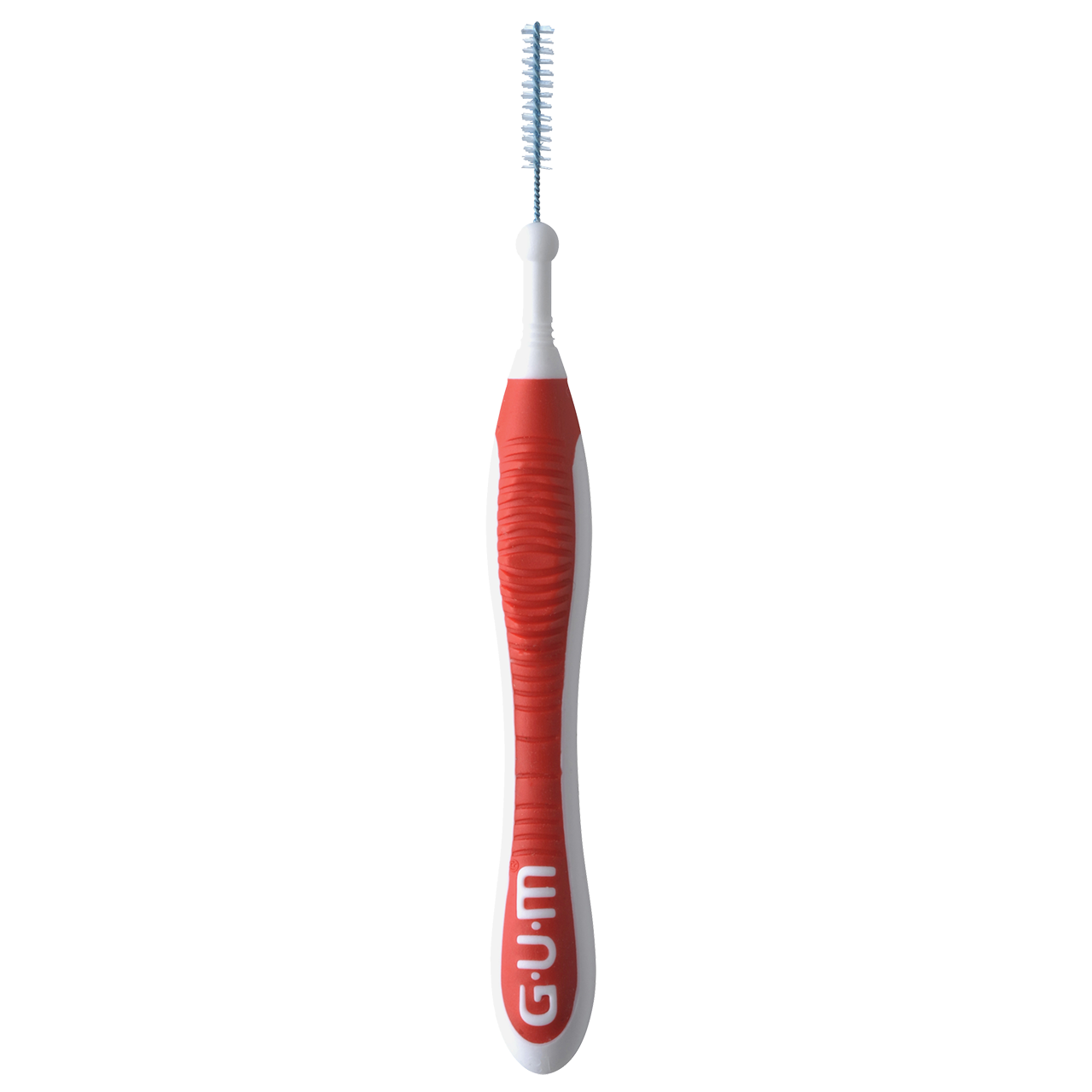 G·U·M®