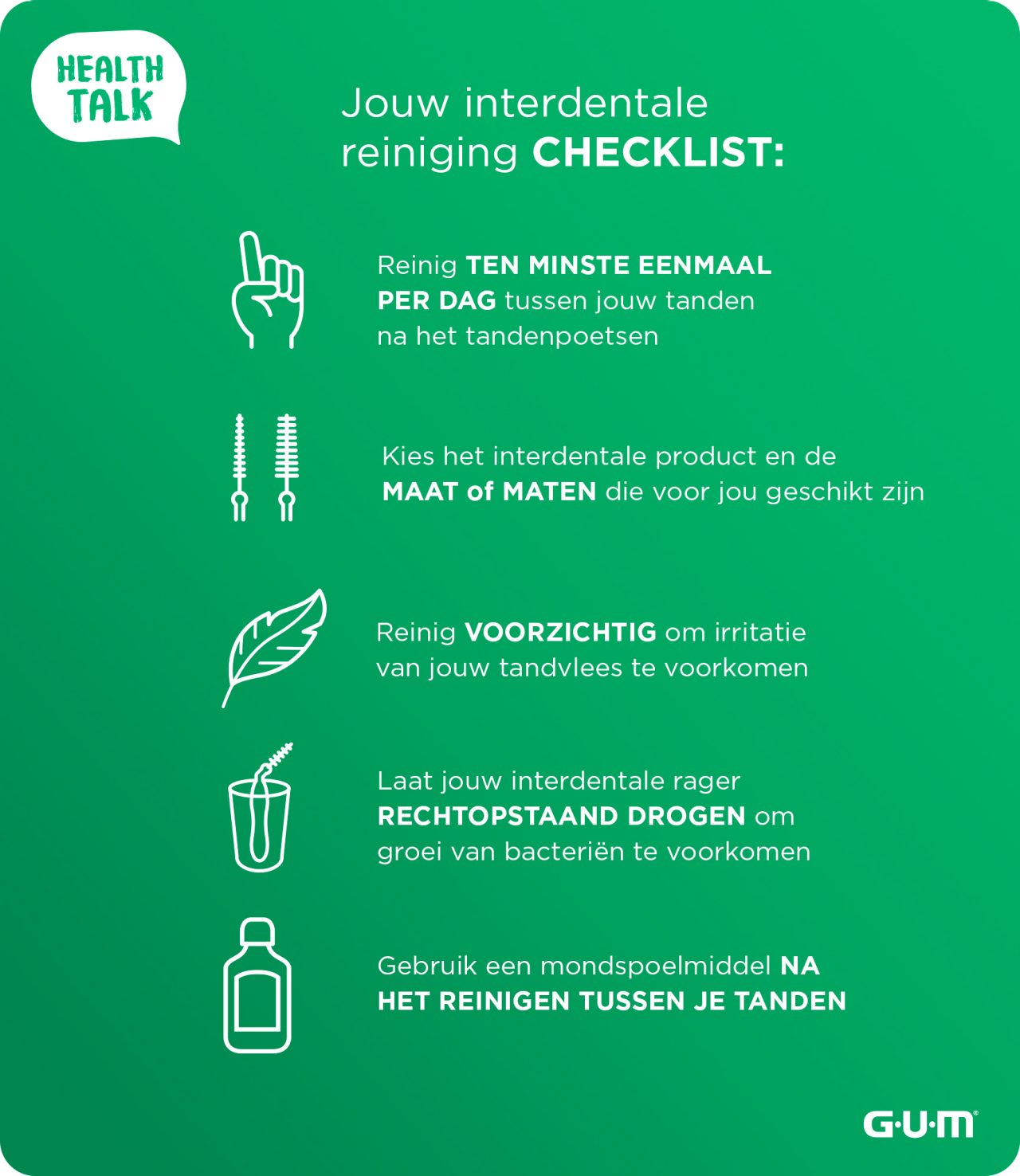 HEALTH TALK

Jouw interdentale reiniging CHECKLIST:

Reinig TEN MINSTE EENMAAL PER DAG tussen jouw tanden na het tandenpoetsen

Kies het interdentale product en de MAAT of MATEN die voor jou geschikt zijn

Reinig VOORZICHTIG om irritatie van jouw tandvlees te voorkomen

Laat jouw interdentale rager RECHTOPSTAAND DROGEN om groei van bacteriën te voorkomen

Gebruik een mondspoelmiddel NA HET REINIGEN TUSSEN JE TANDEN

G·U·M®