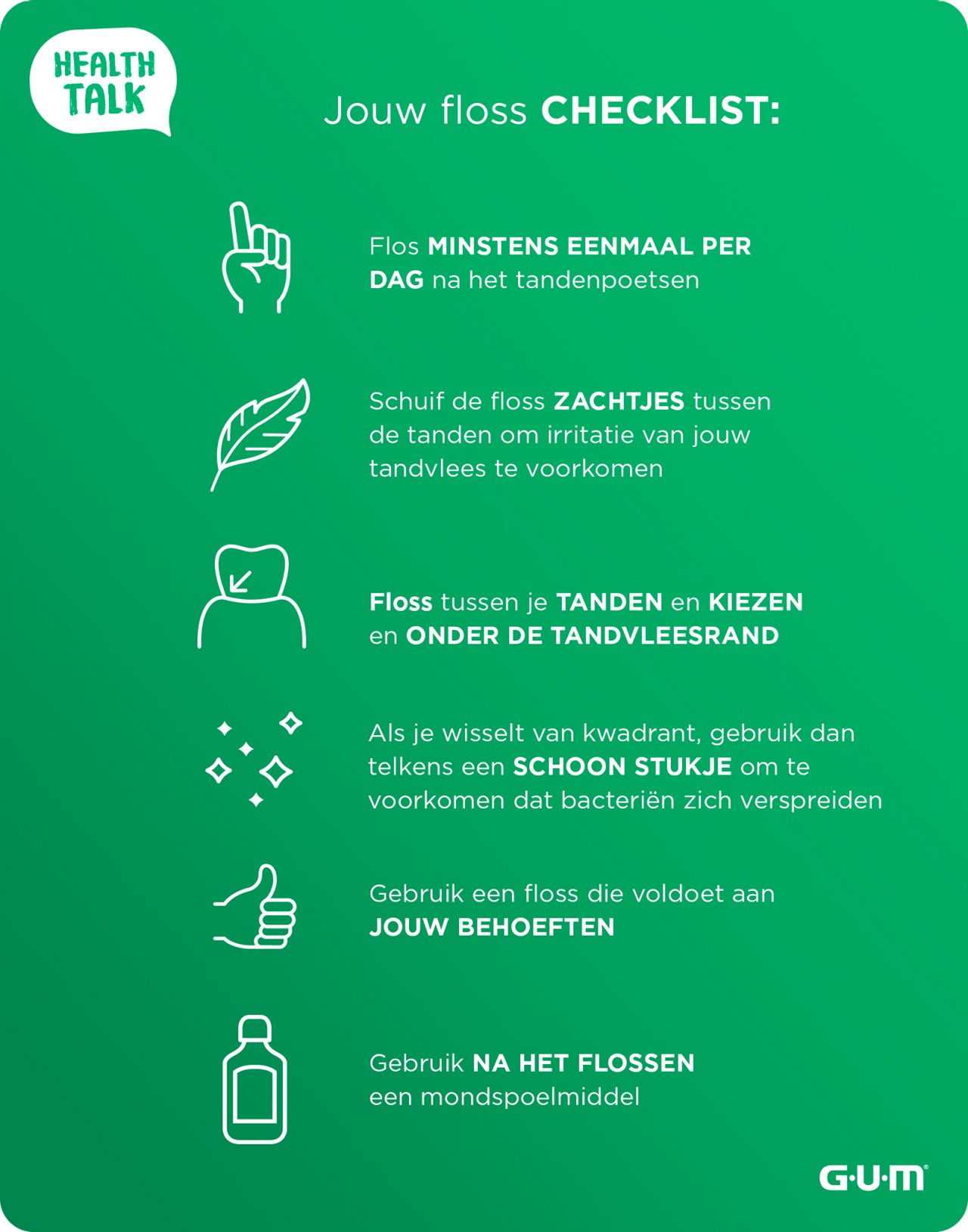 HEALTH TALK

Jouw floss CHECKLIST:

Flos MINSTENS EENMAAL PER DAG na het tandenpoetsen

Schuif de floss ZACHTJES tussen de tanden om irritatie van jouw tandvlees te voorkomen

Floss tussen je TANDEN en KIEZEN en ONDER DE TANDVLEESRAND

Als je wisselt van kwadrant, gebruik dan telkens een SCHOON STUKJE om te voorkomen dat bacteriën zich verspreiden

Gebruik een floss die voldoet aan JOUW BEHOEFTEN

Gebruik NA HET FLOSSEN een mondspoelmiddel

G·U·M®