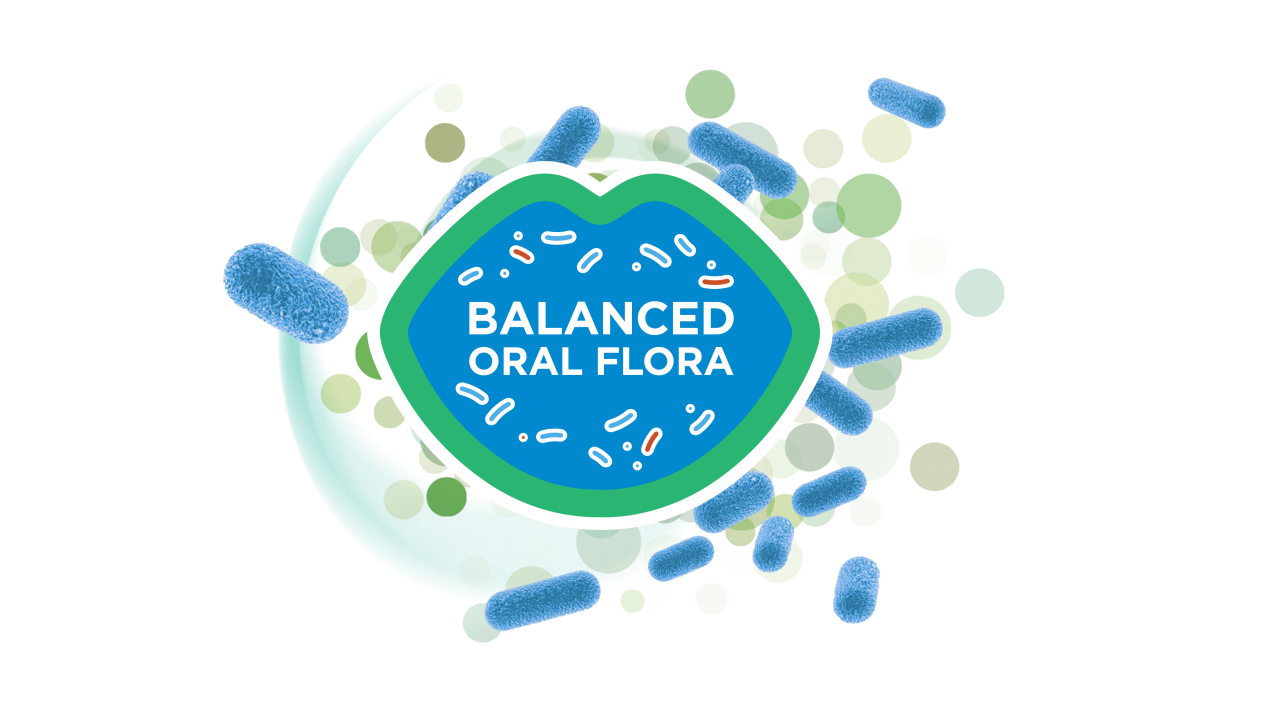 BALANCED
ORAL FLORA