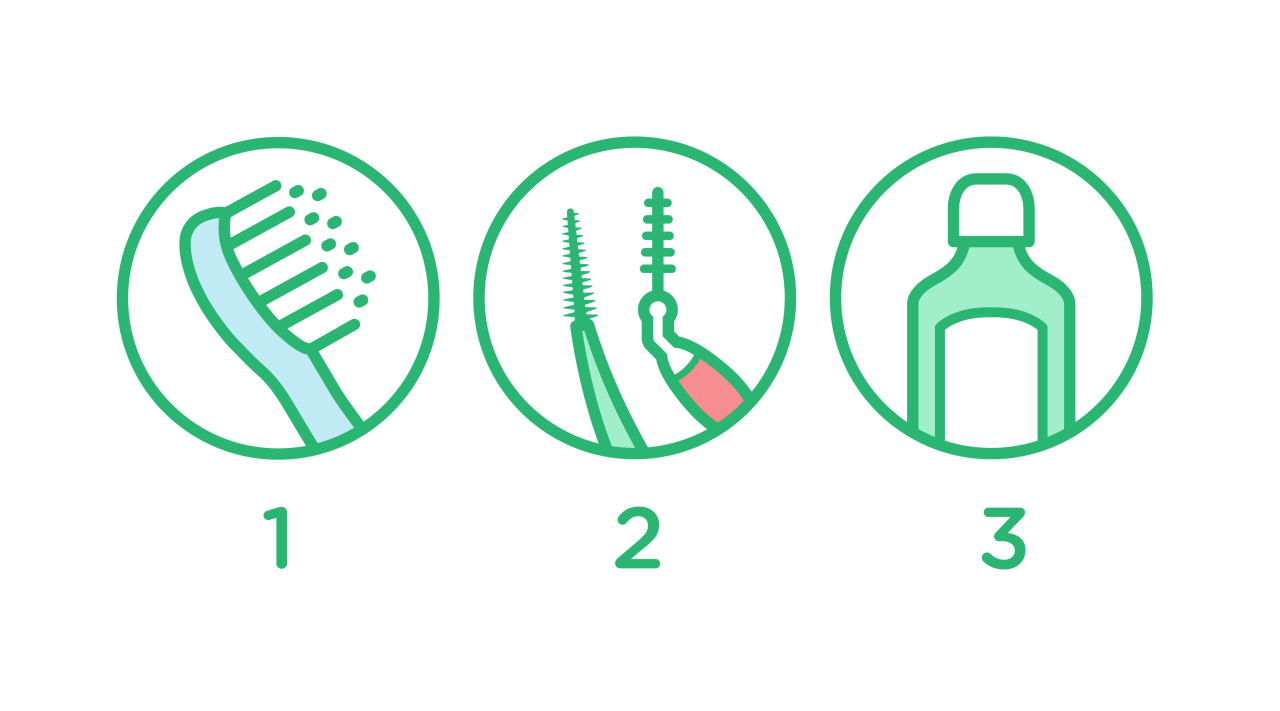 1

2

3