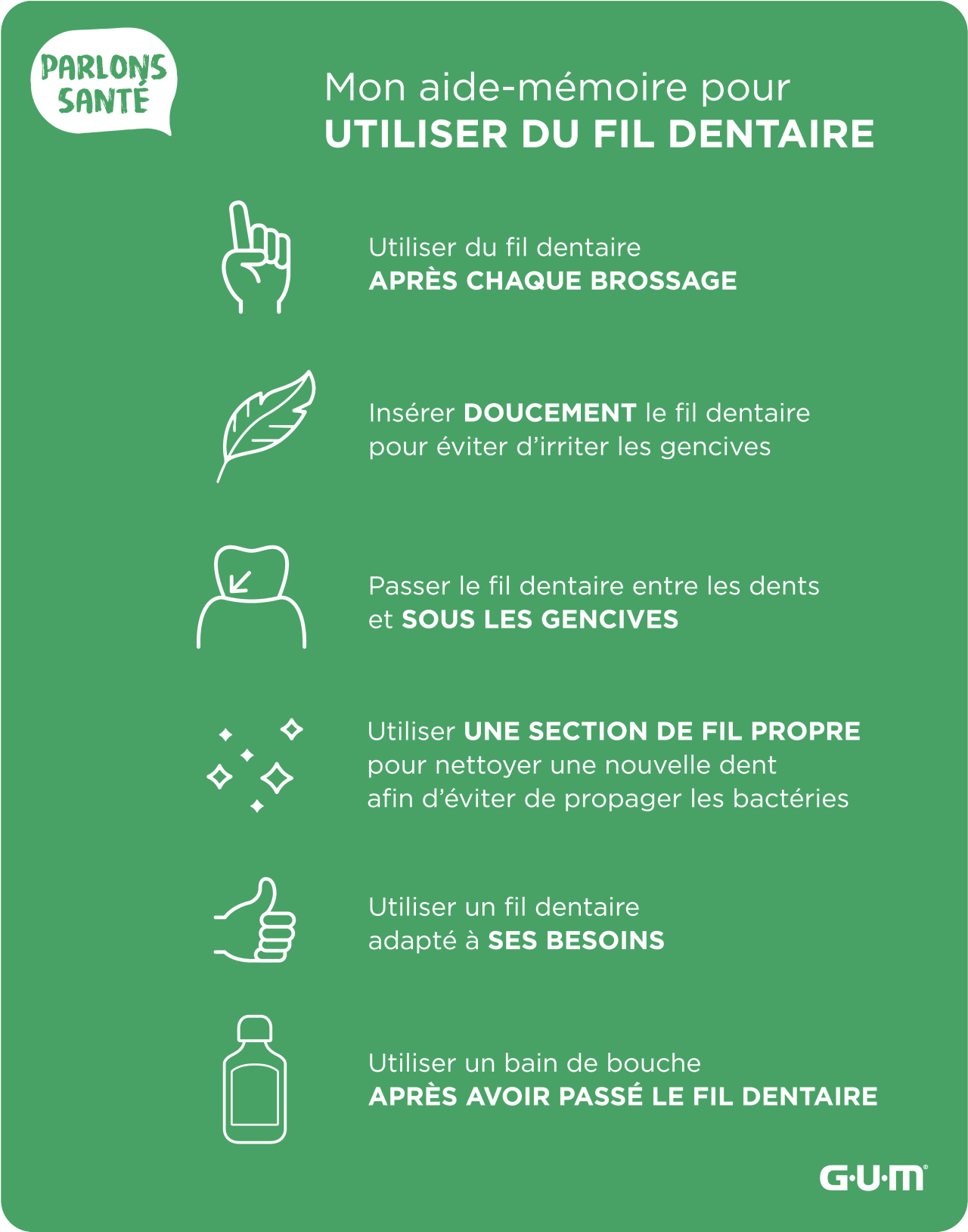 PARLONS SANTÉ

Mon aide-mémoire pour
UTILISER DU FIL DENTAIRE

Utiliser du fil dentaire
APRÈS CHAQUE BROSSAGE

Insérer DOUCEMENT le fil dentaire pour éviter d'irriter les gencives

Passer le fil dentaire entre les dents et SOUS LES GENCIVES

Utiliser UNE SECTION DE FIL PROPRE pour nettoyer une nouvelle dent afin d'éviter de propager les bactéries

Utiliser un fil dentaire adapté à SES BESOINS

Utiliser un bain de bouche
APRÈS AVOIR PASSÉ LE FIL DENTAIRE

G·U·M®