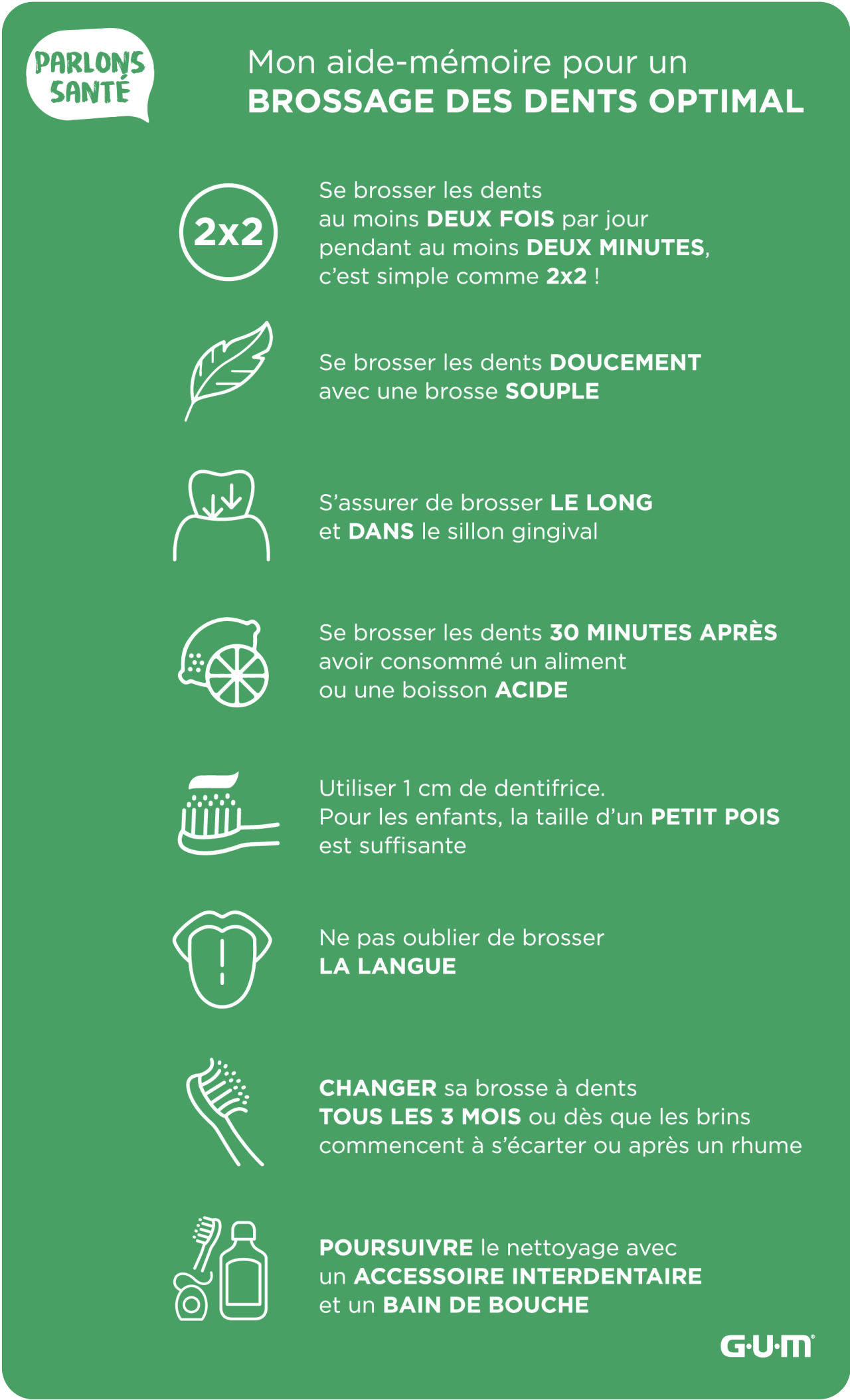 PARLONS SANTÉ

Mon aide-mémoire pour un
BROSSAGE DES DENTS OPTIMAL

2x2

Se brosser les dents au moins DEUX FOIS par jour pendant au moins DEUX MINUTES, c'est simple comme 2x2 !

Se brosser les dents DOUCEMENT avec une brosse SOUPLE

S'assurer de brosser LE LONG et DANS le sillon gingival

Se brosser les dents 30 MINUTES APRÈS avoir consommé un aliment ou une boisson ACIDE

Utiliser 1 cm de dentifrice.
Pour les enfants, la taille d'un PETIT POIS est suffisante

Ne pas oublier de brosser LA LANGUE

CHANGER sa brosse à dents TOUS LES 3 MOIS ou dès que les brins commencent à s'écarter ou après un rhume

POURSUIVRE le nettoyage avec un ACCESSOIRE INTERDENTAIRE et un BAIN DE BOUCHE

G·U·M®