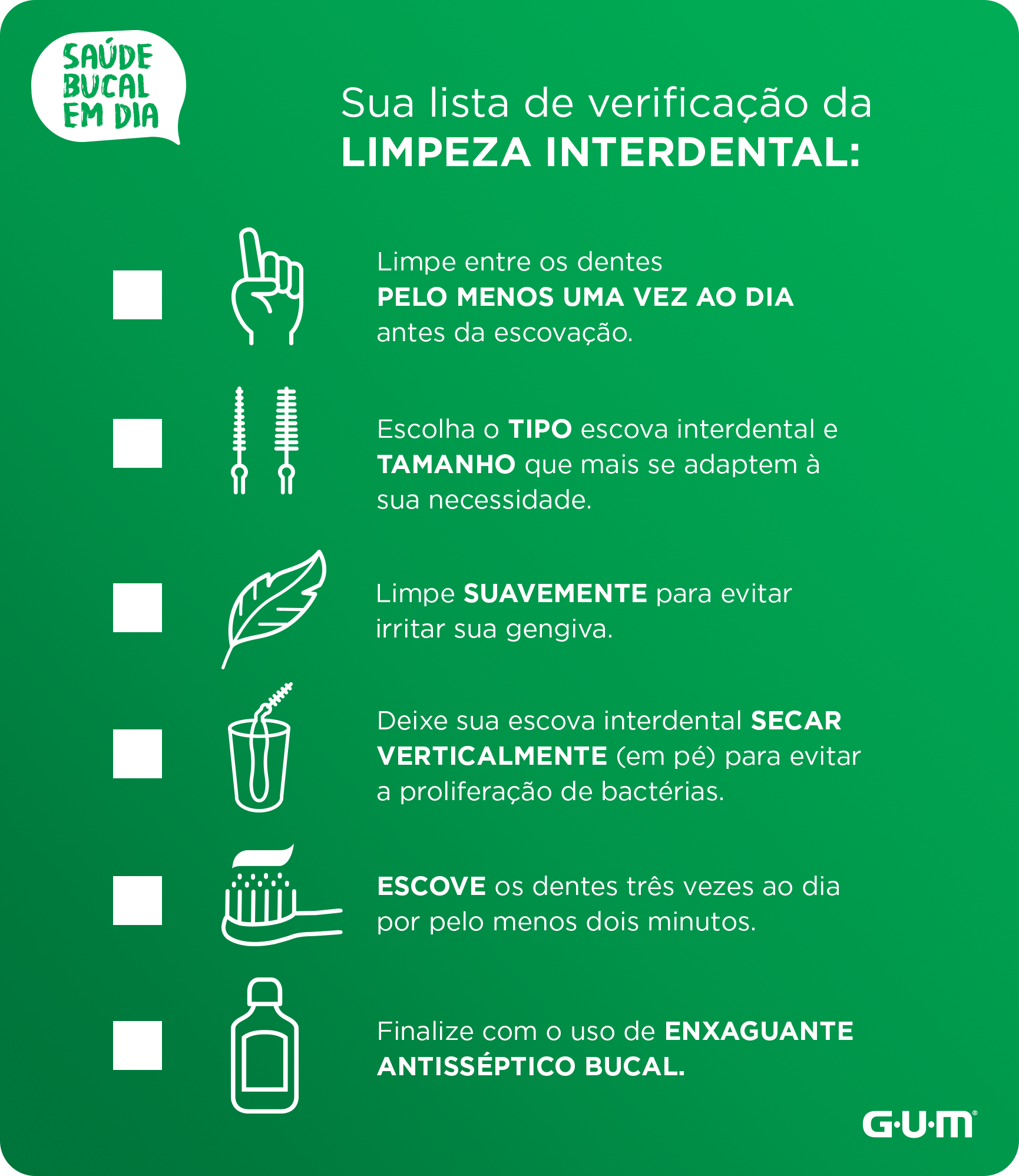 SAÚDE BUCAL EM DIA

Sua lista de verificação da
LIMPEZA INTERDENTAL:

Limpe entre os dentes PELO MENOS UMA VEZ AO DIA antes da escovação.

Escolha o TIPO escova interdental e TAMANHO que mais se adaptem à sua necessidade.

Limpe SUAVEMENTE para evitar irritar sua gengiva.

Deixe sua escova interdental SECAR VERTICALMENTE (em pé) para evitar a proliferação de bactérias.

ESCOVE os dentes três vezes ao dia por pelo menos dois minutos.

Finalize com o uso de ENXAGUANTE ANTISSÉPTICO BUCAL.

G·U·M®